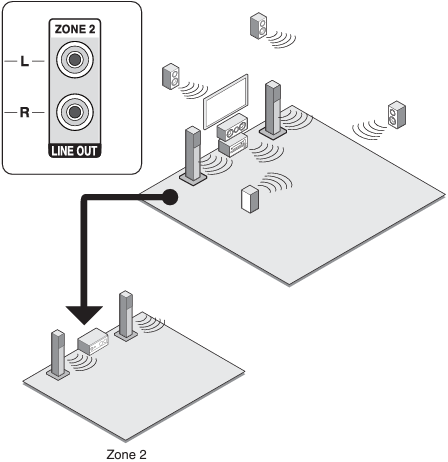 ZONE 2
L
R
LINE OUT

Zone 2