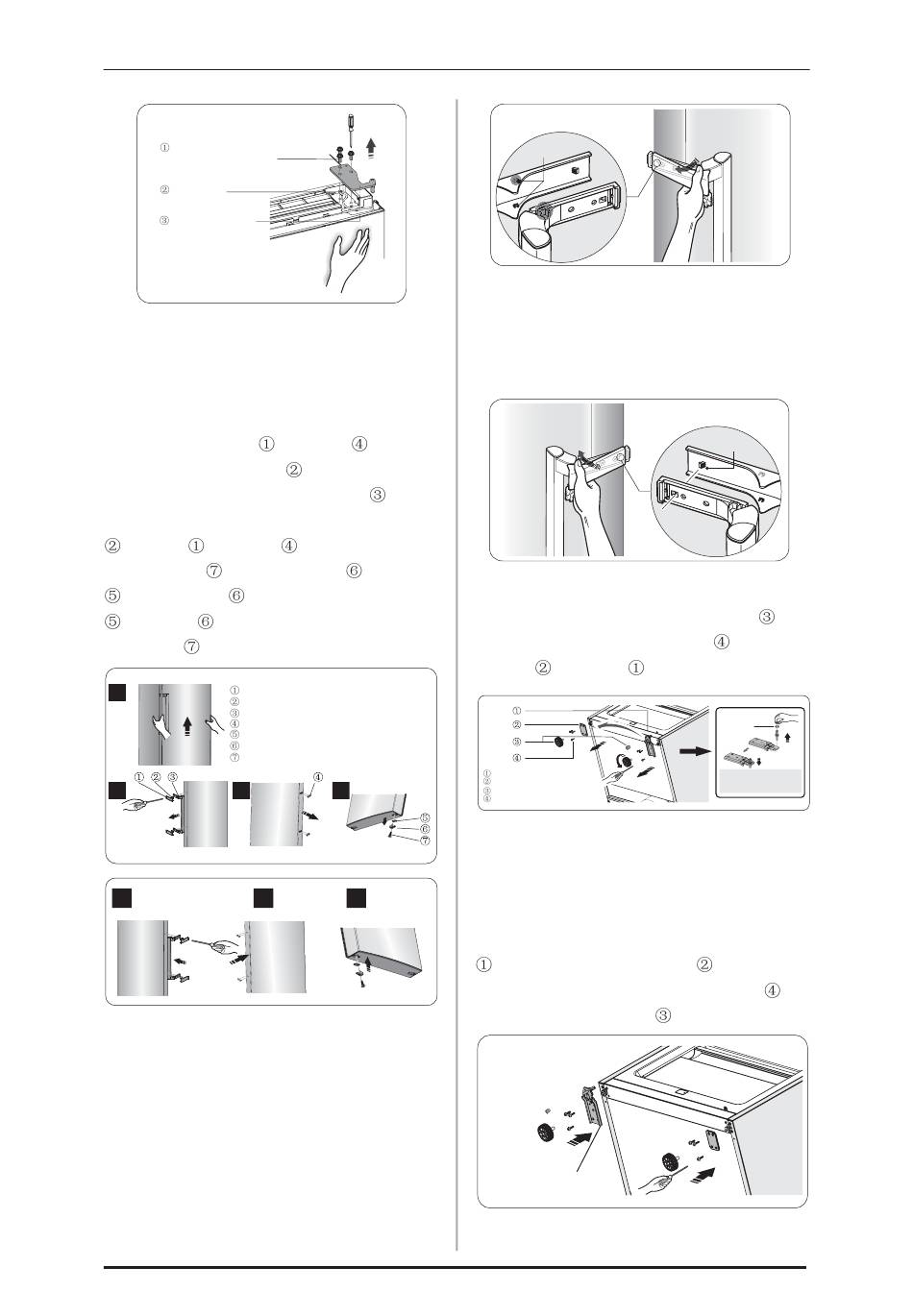 ①

②

③

① ④

②

③

② ① ④

⑦ ⑥

⑤ ⑥

⑤ ⑥

⑦

①
②
③
④
⑤
⑥
⑦

① ② ③

④

⑤
⑥
⑦

③

④

② ①

①
②
③
④

①
②
③
④

① ②

④

③