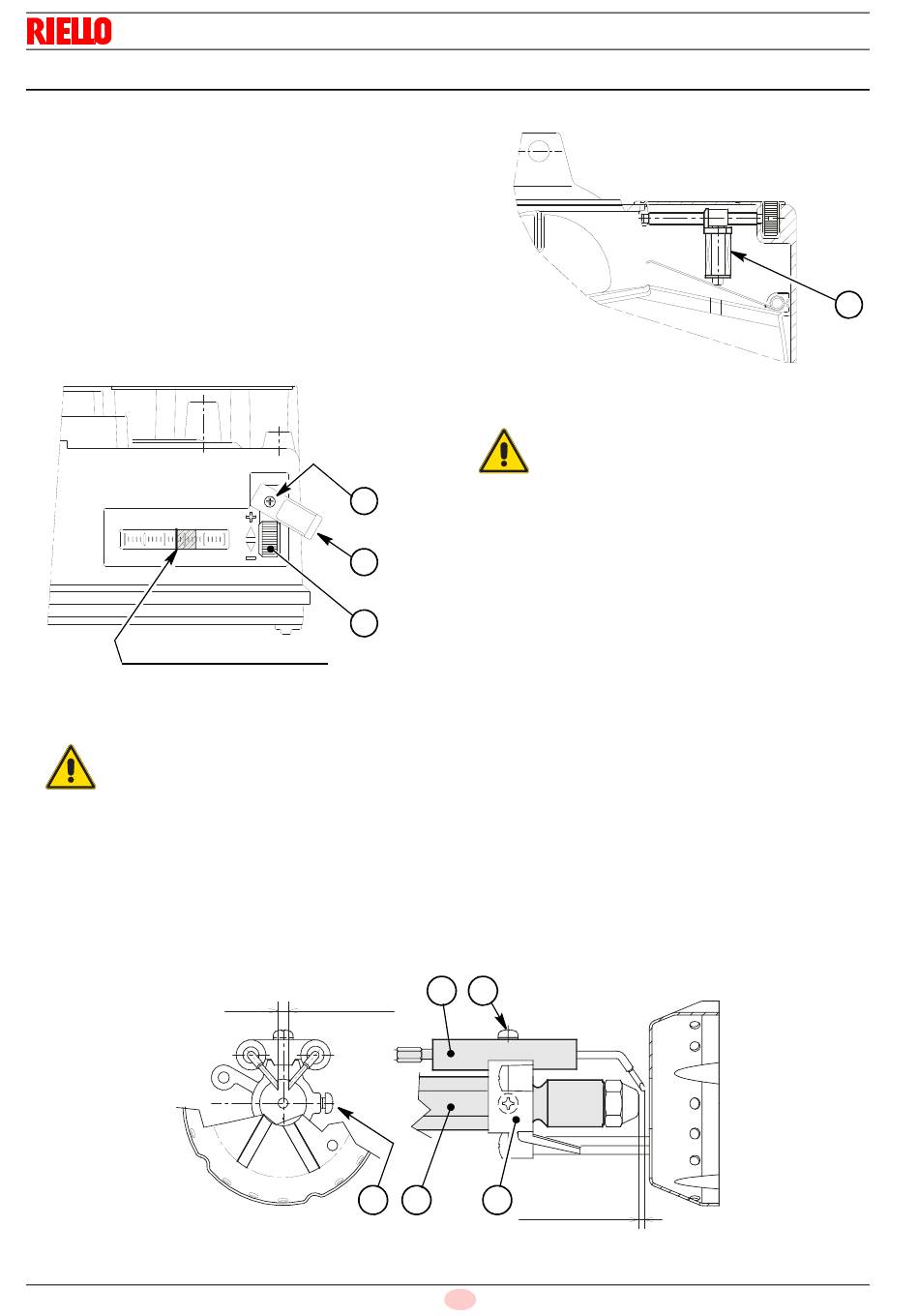 RIELLO