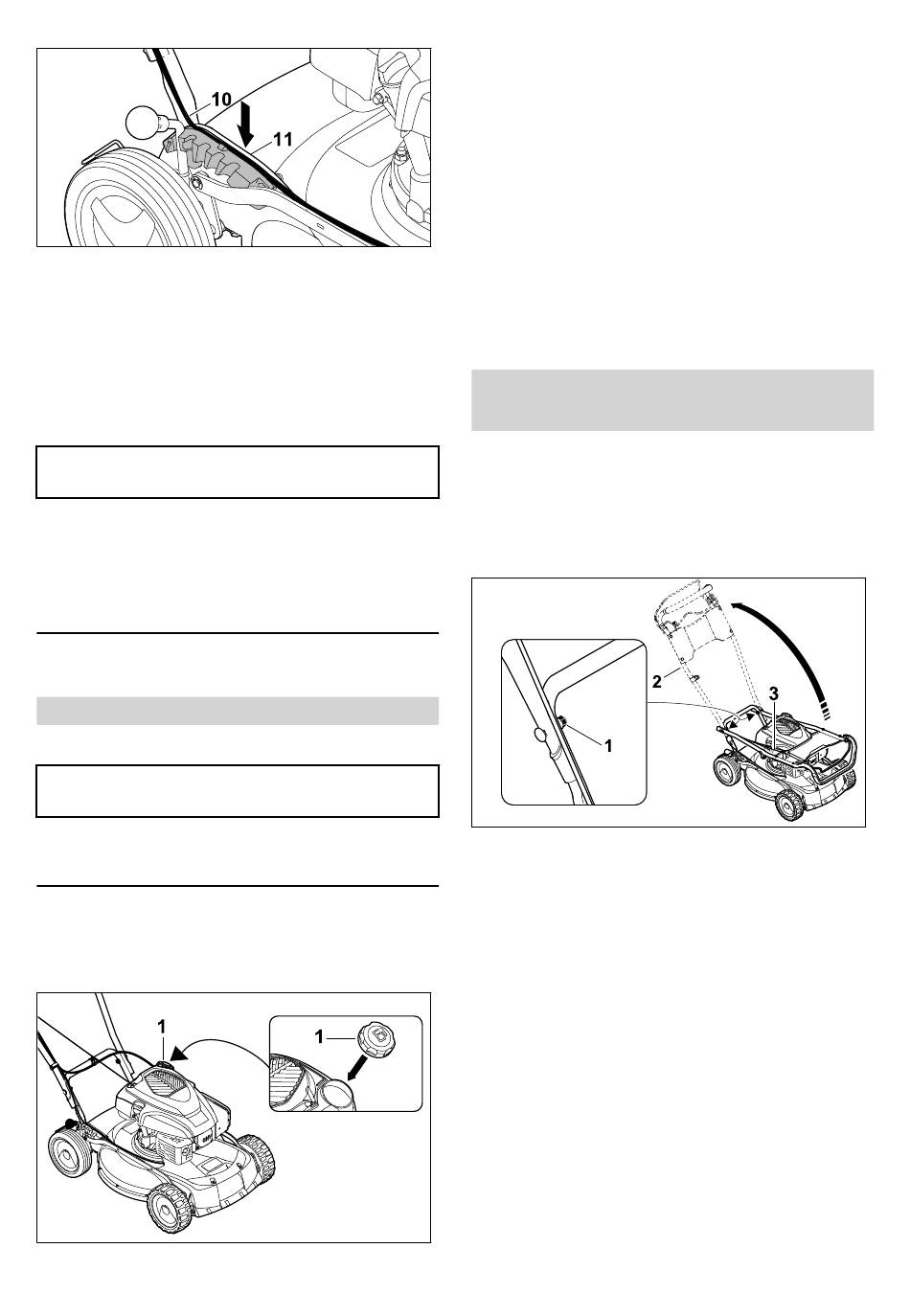 10

11

1

1

2

3

1