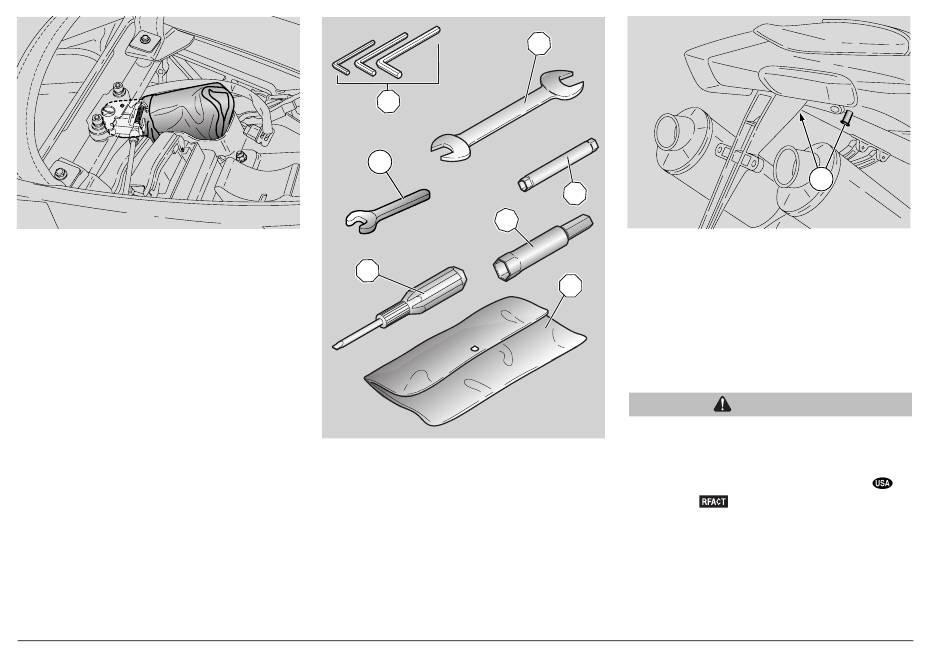 USA

RFACT