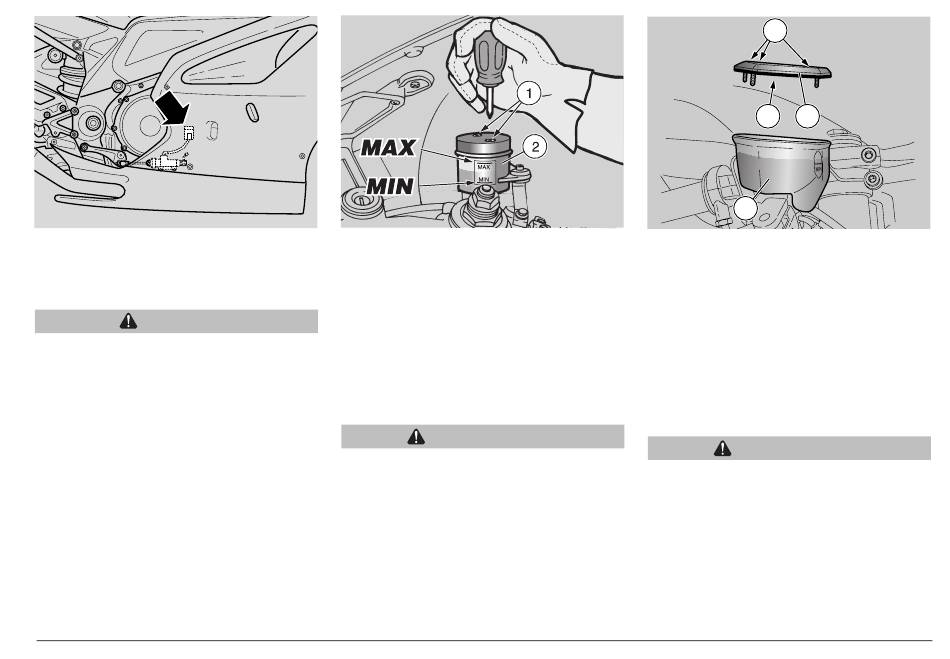 1

2

MAX

MIN

MAX

MIN