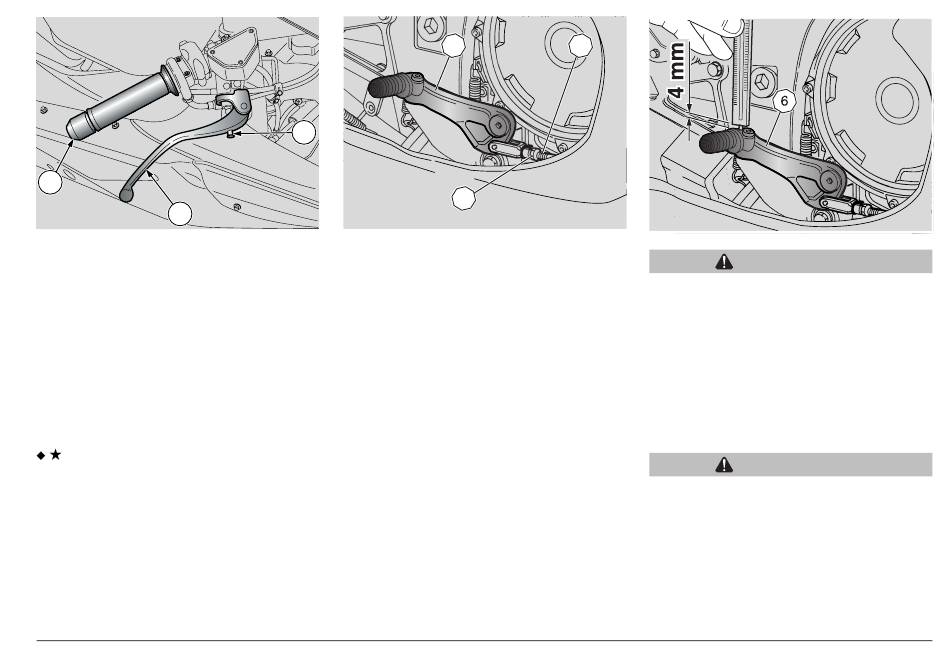 4 mm

6

◆ ★