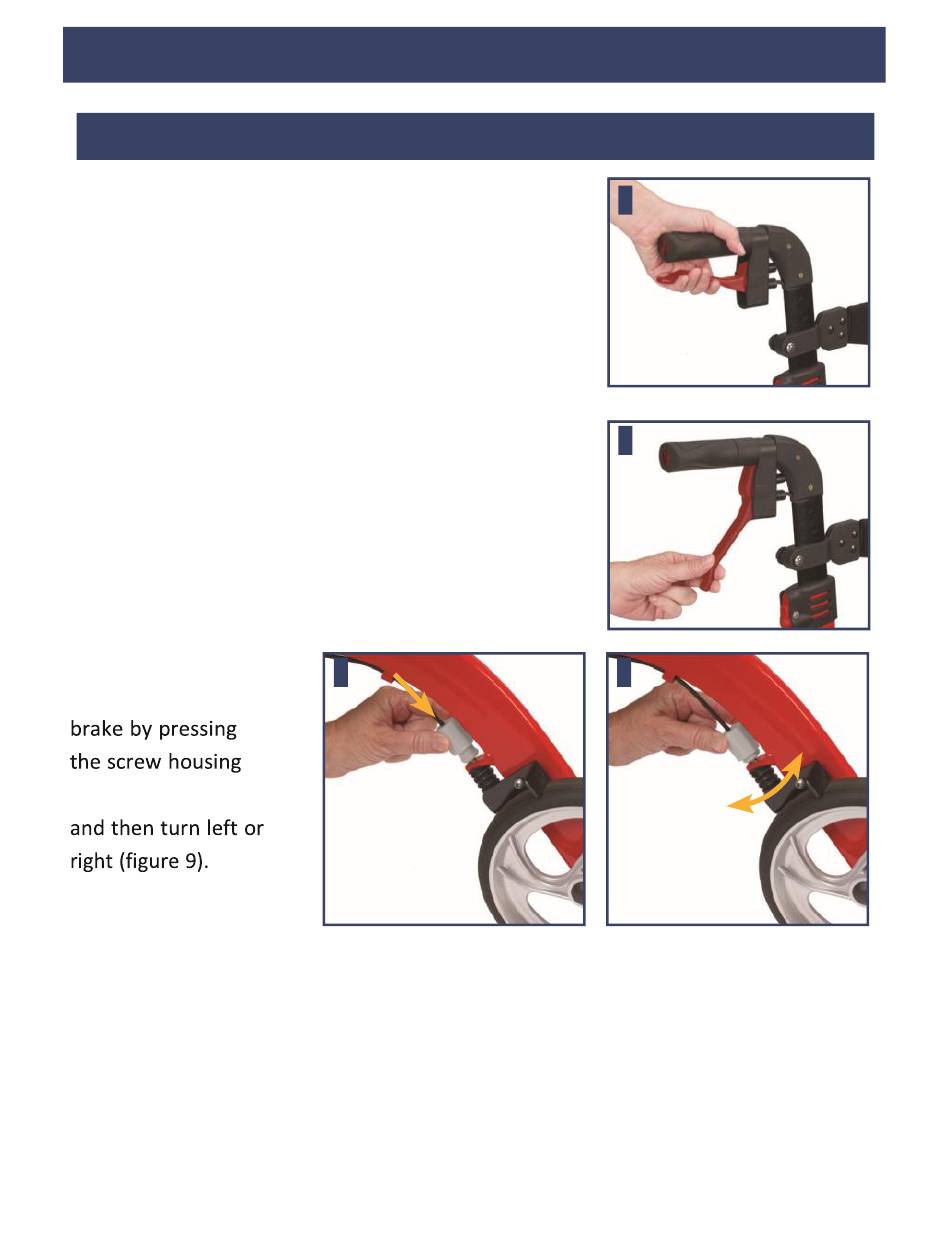 brake by pressing
the screw housing

and then turn left or
right (figure 9).