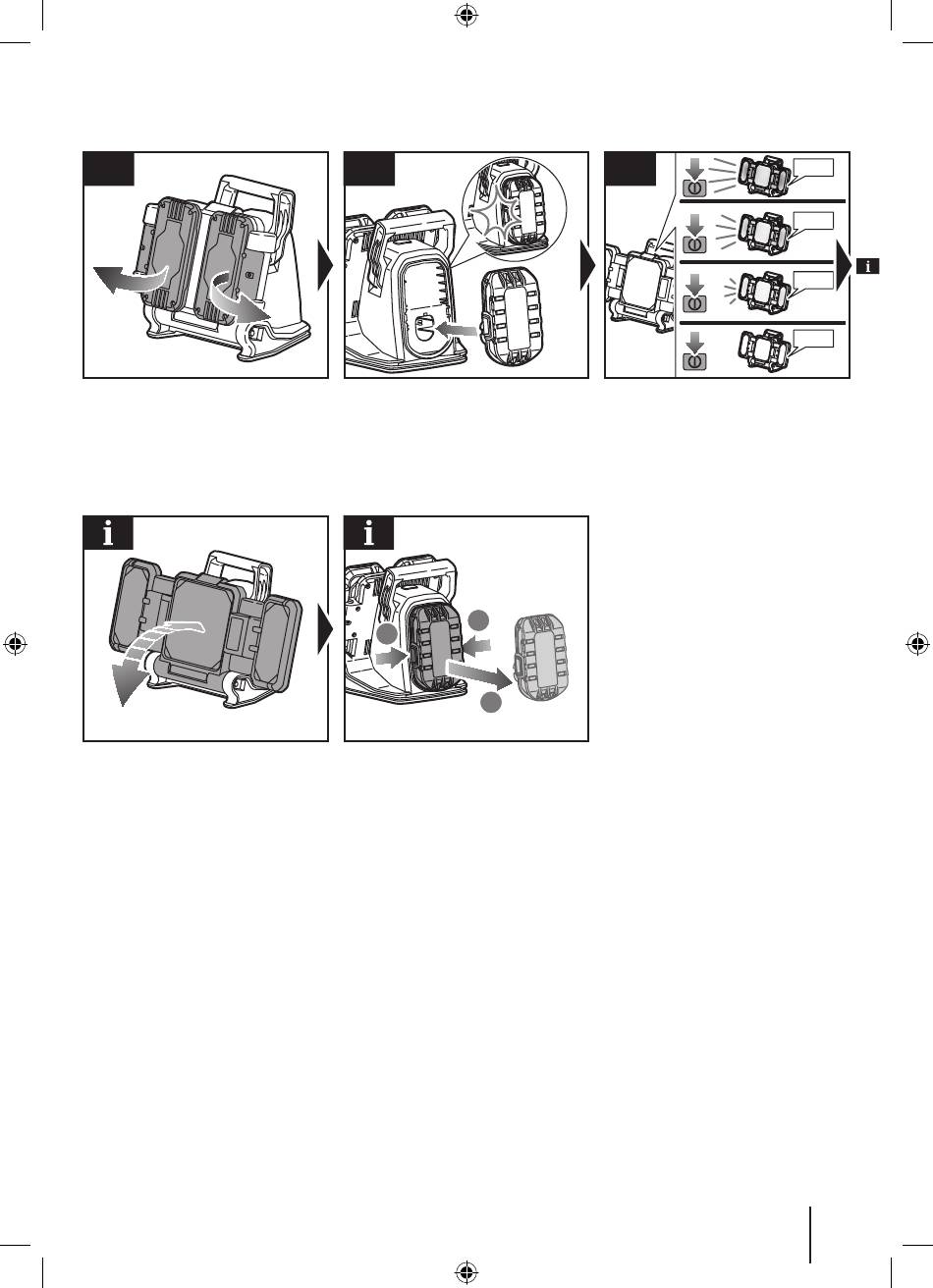 i

i

i