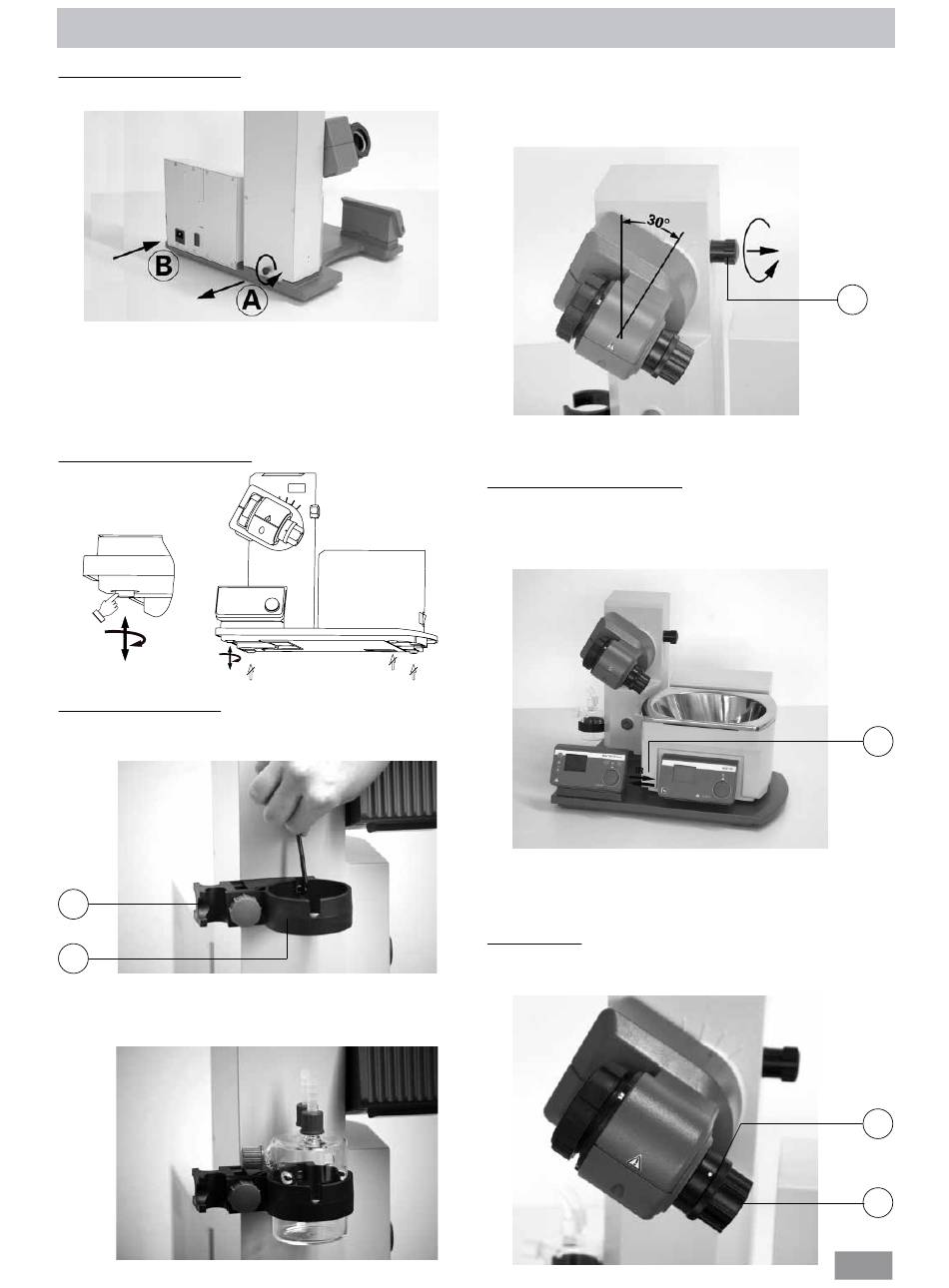 B

A

30°