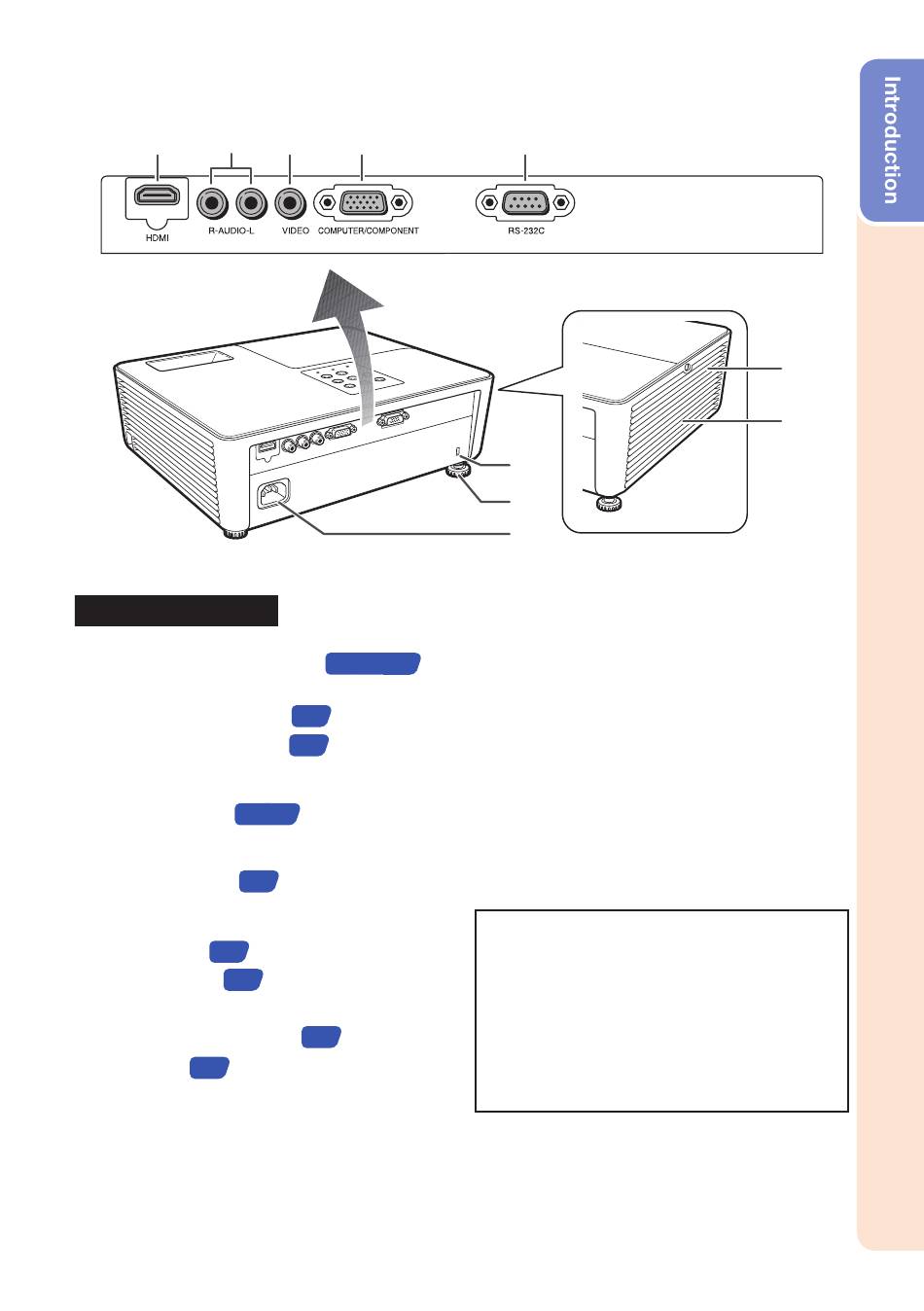 Introduction

HDMI

R-AUDIO-L

VIDEO

COMPUTER/COMPONENT

RS-232C