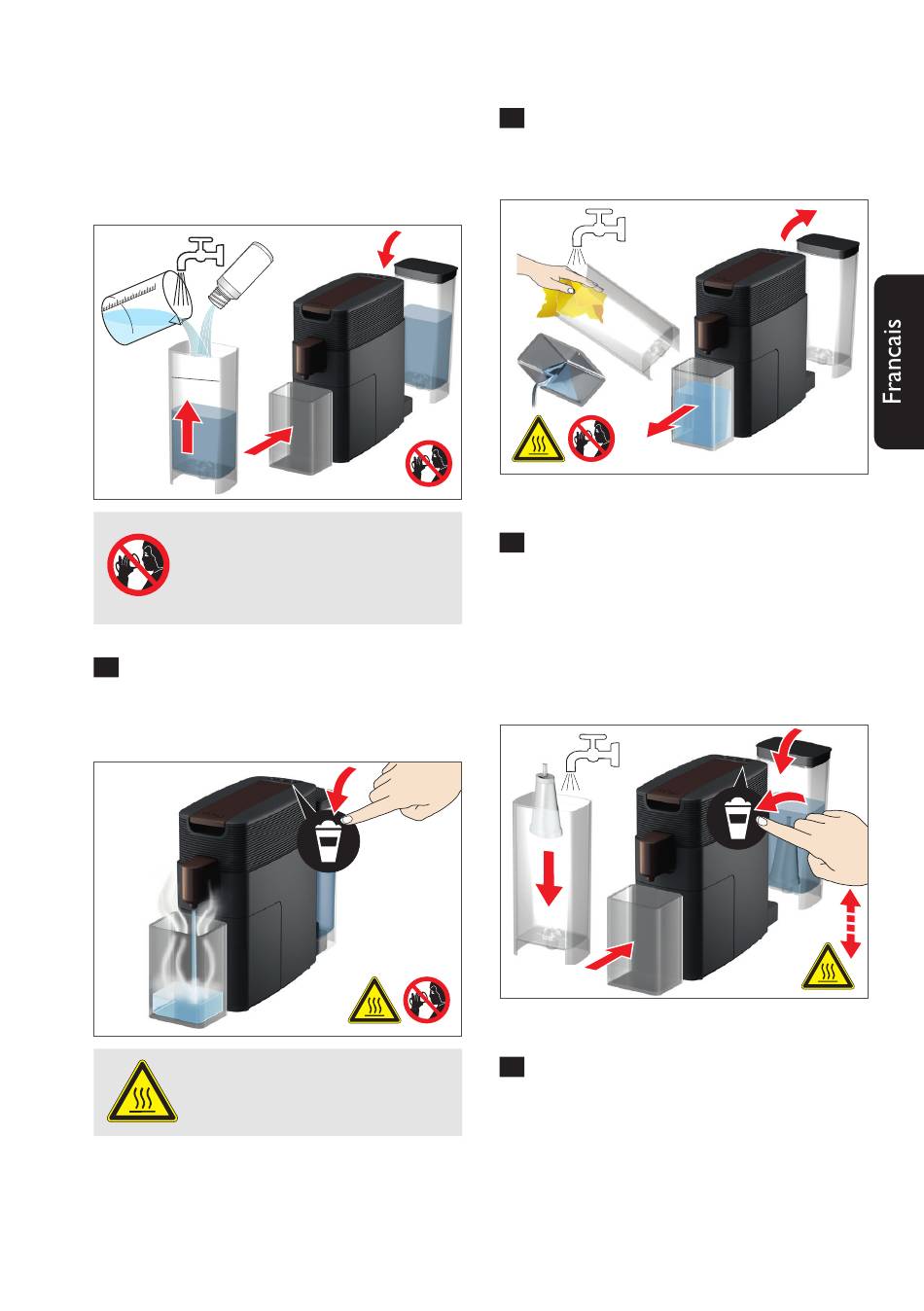 Francais