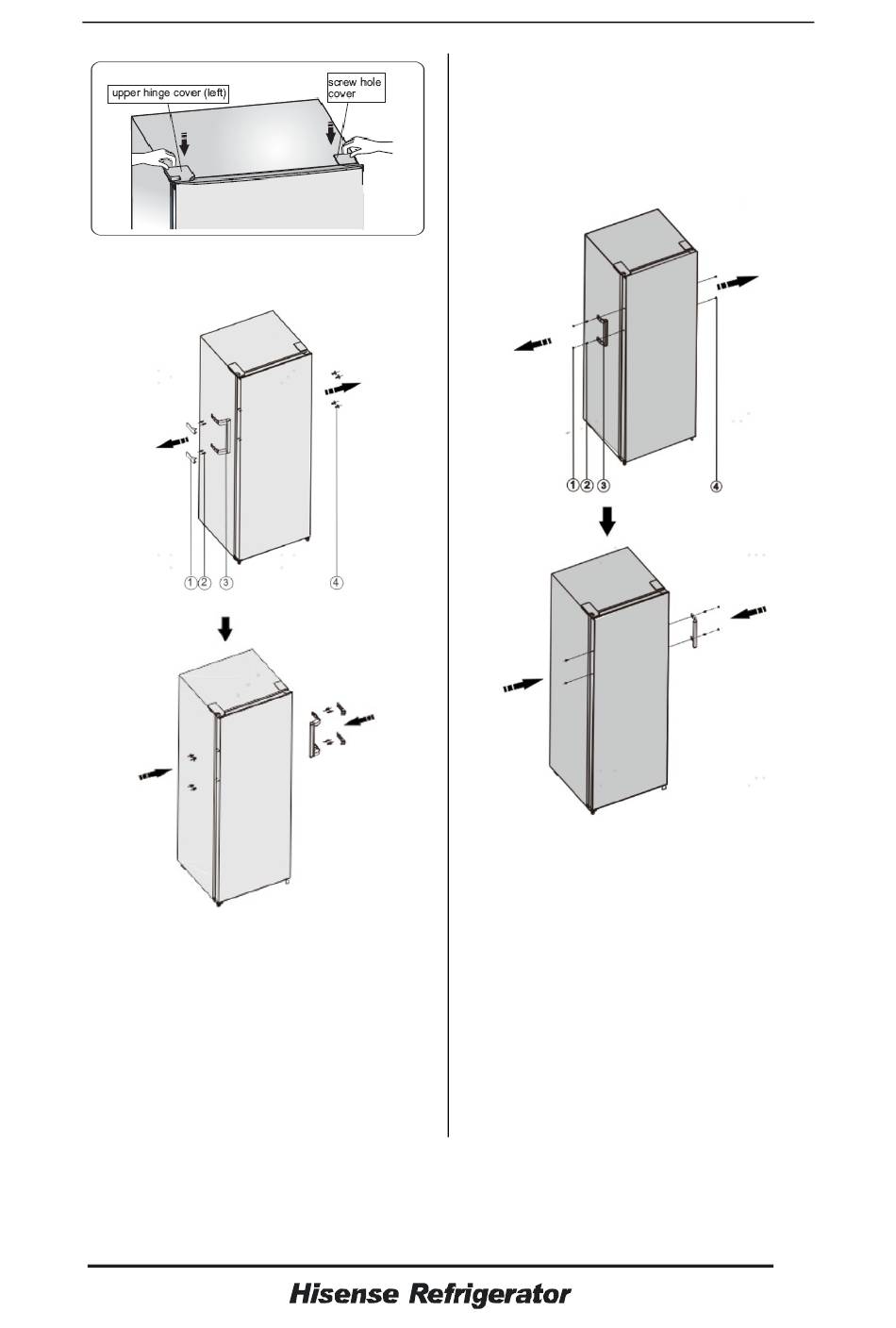 upper hinge cover (left)

screw hole cover

1 2 3 4

1 2 3 4

Hisense Refrigerator