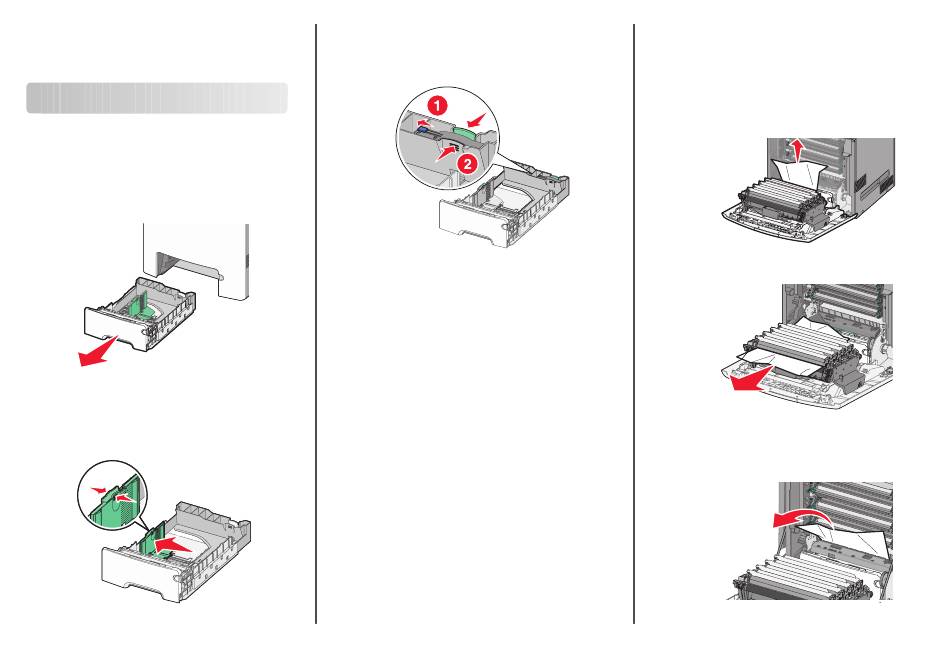 1

2