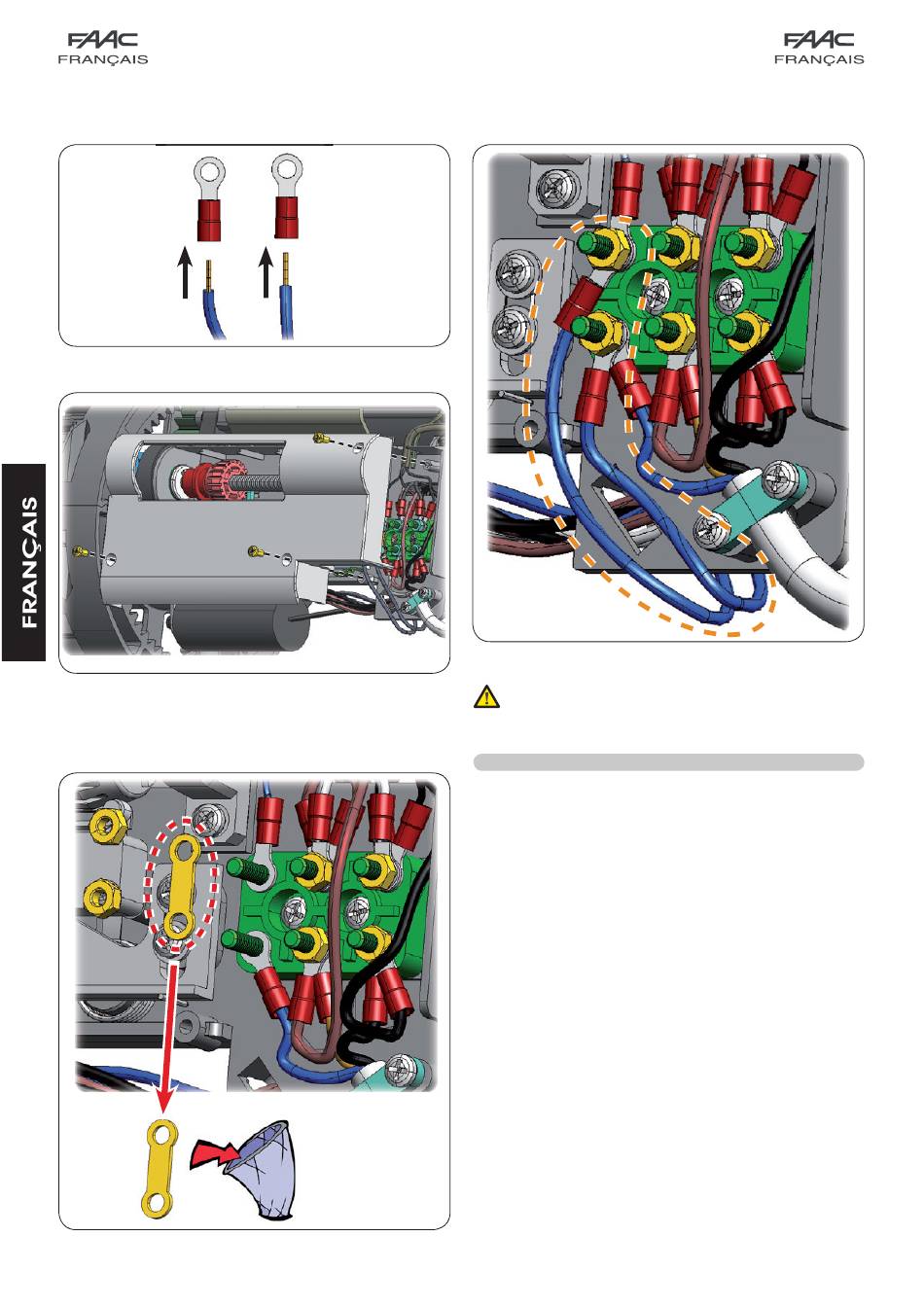 FAAC
FRANÇAIS

FAAC
FRANÇAIS

FRANÇAIS