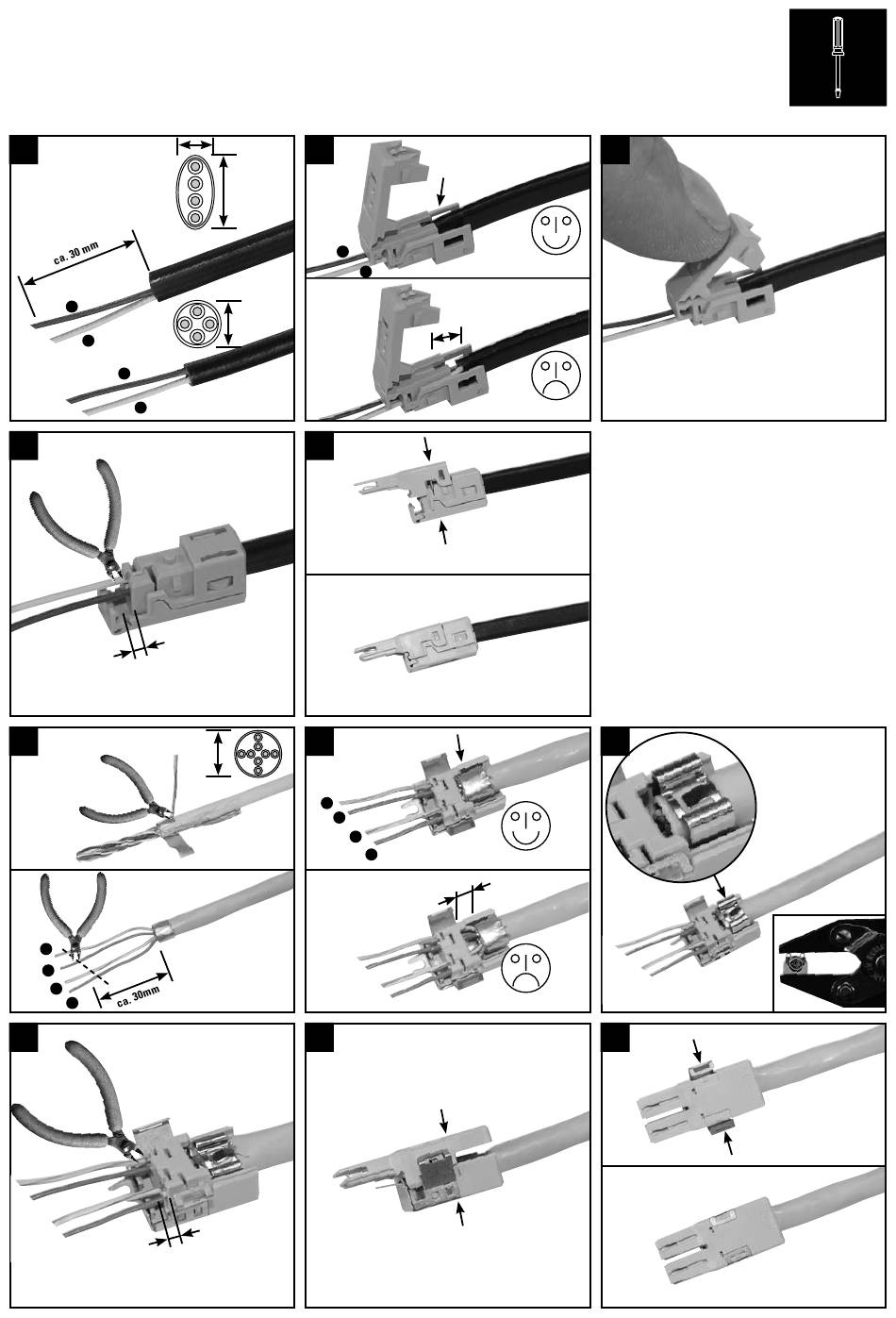 ca. 30 mm

ca. 30mm