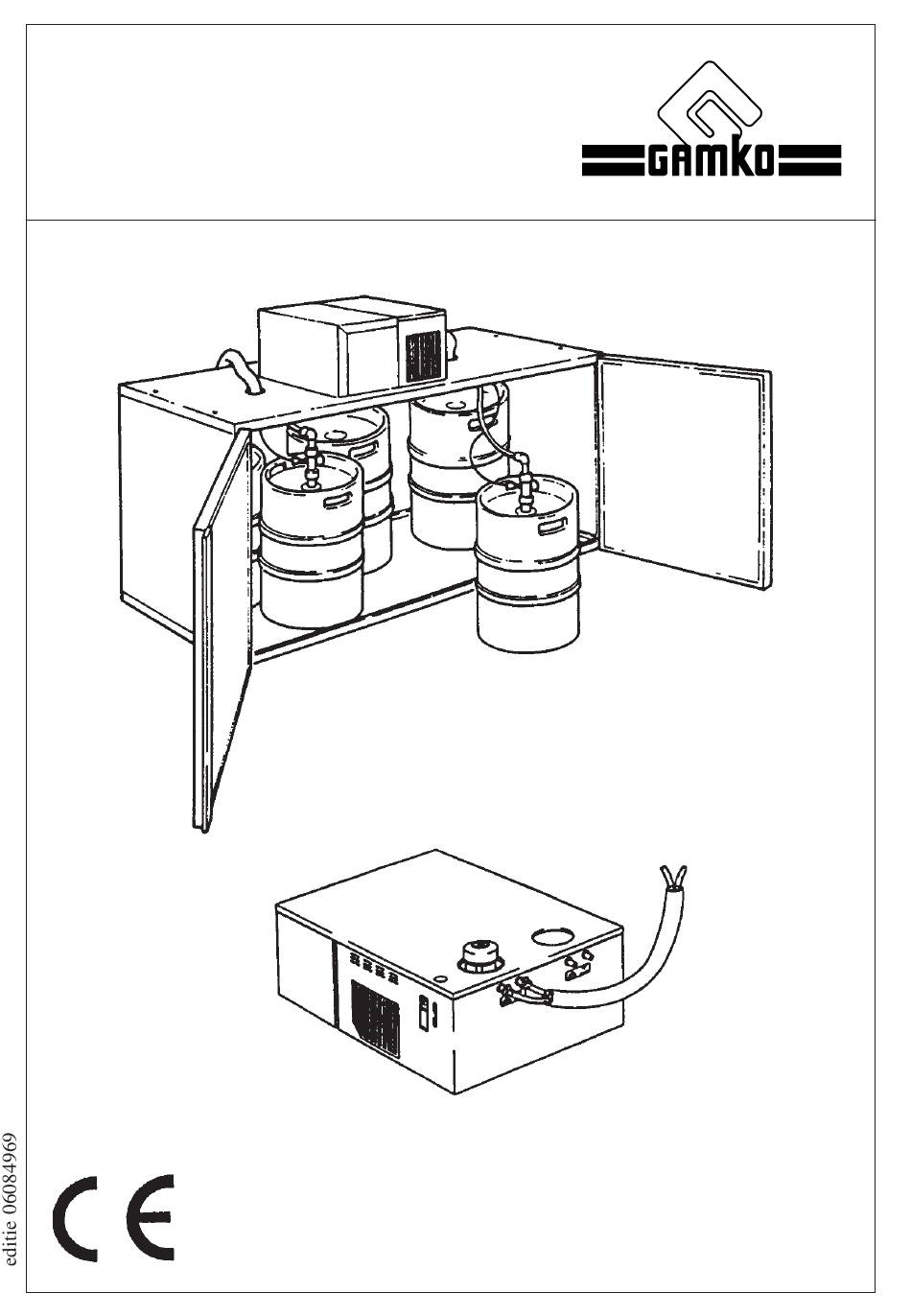 GAMKO

CE

editie 06084969