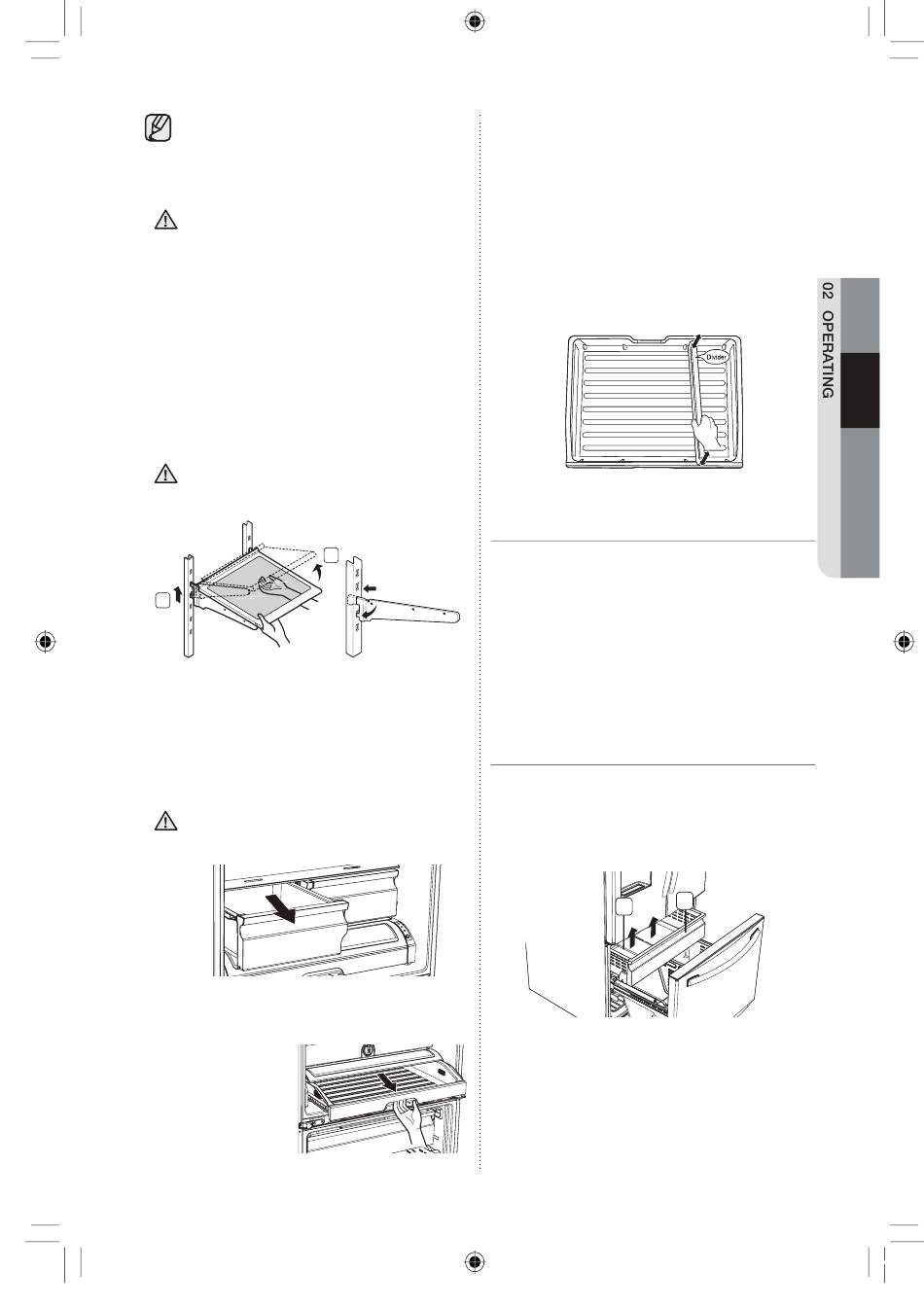 Divider

02 OPERATING