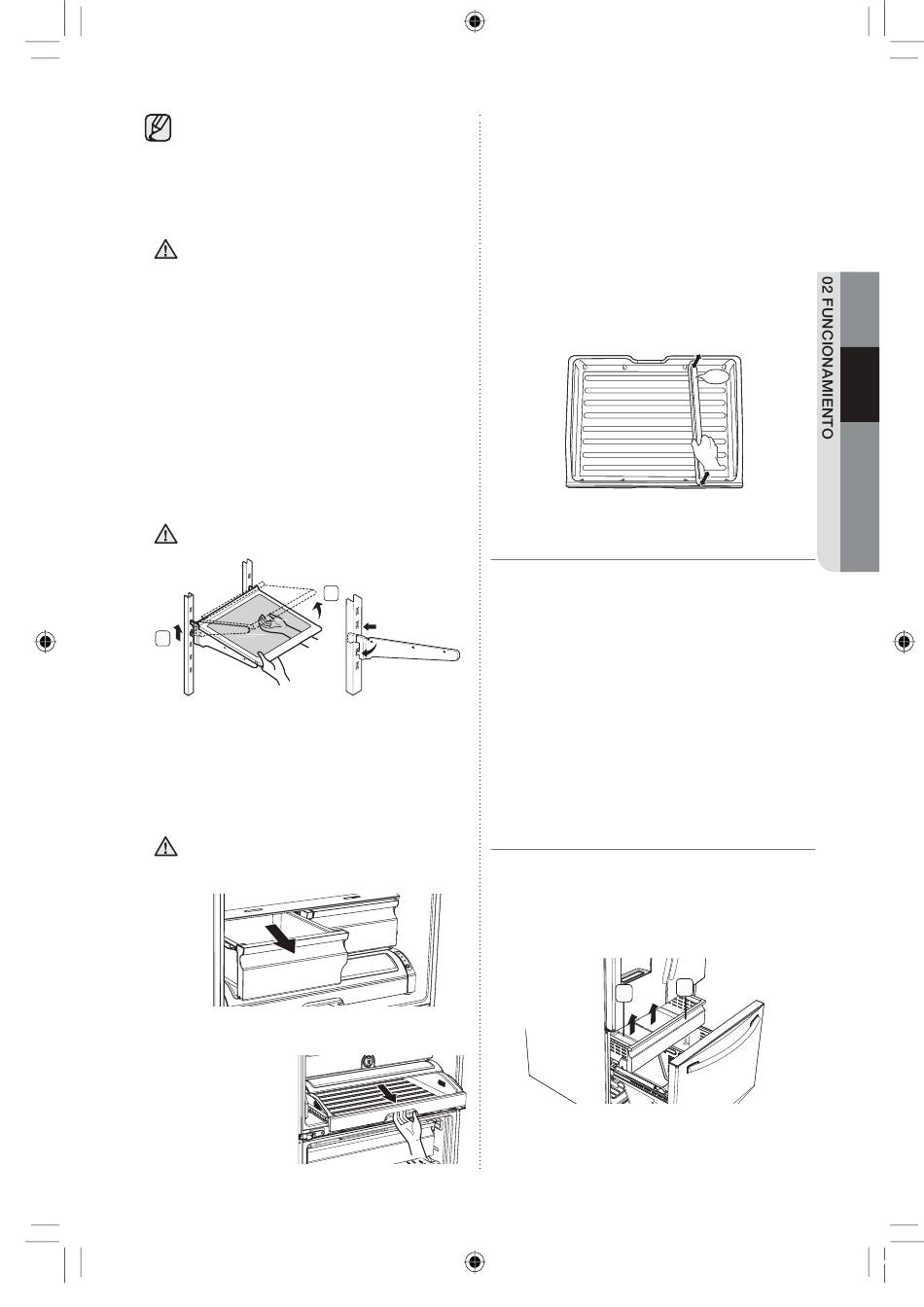 02 FUNCIONAMIENTO