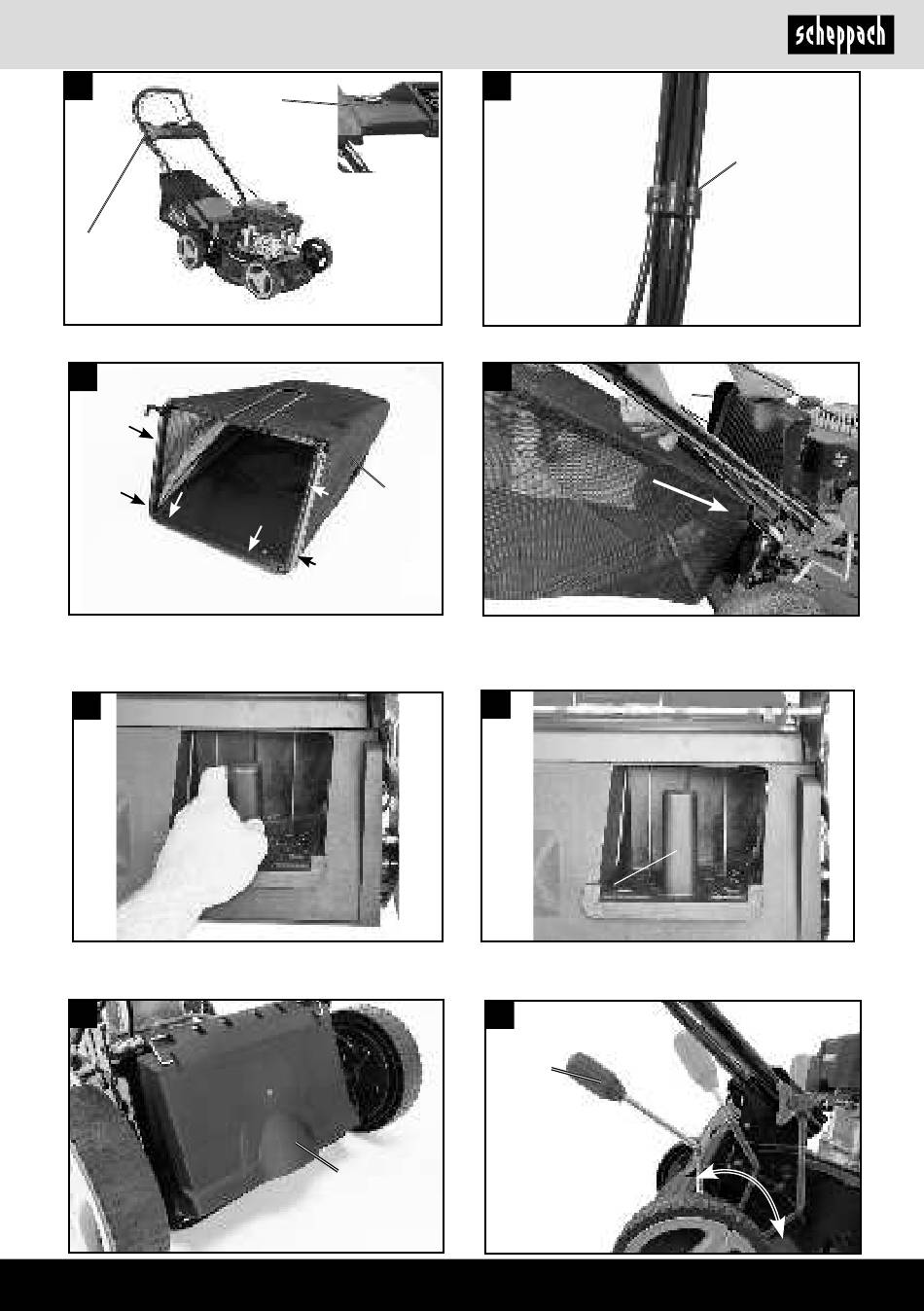 scheppach