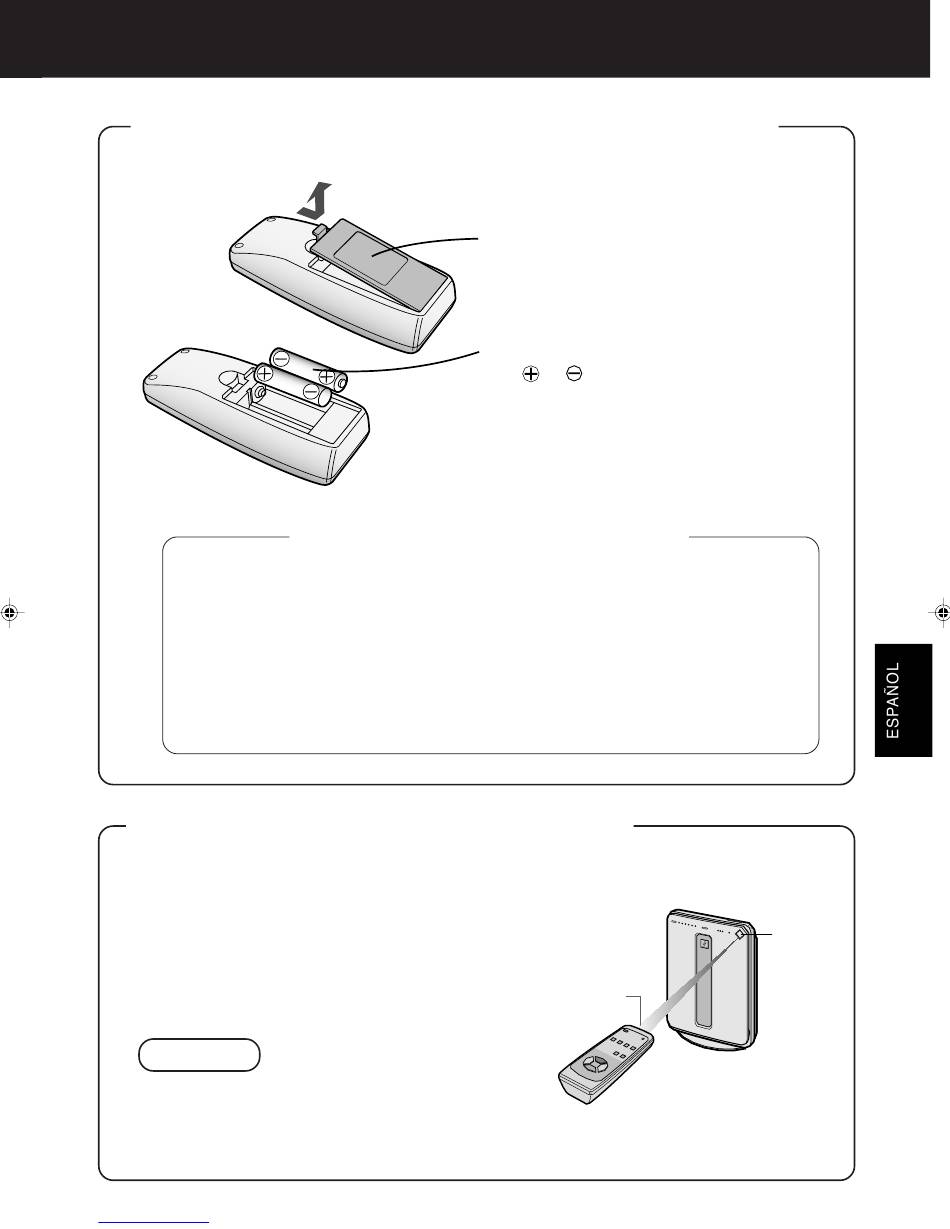 ESPAÑOL