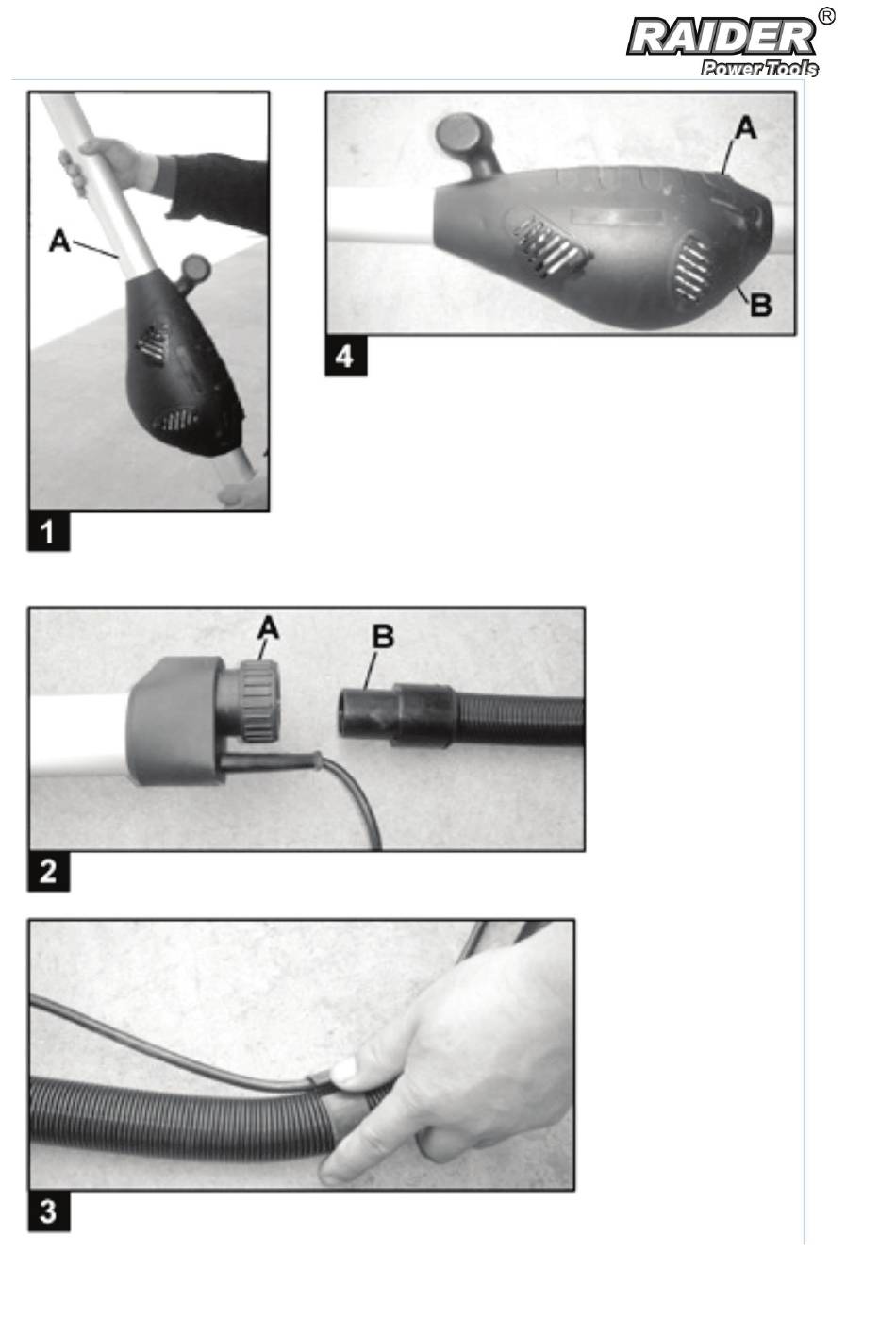 RAIDER®
Power Tools

A

1

A

B

4

A

B

2

3