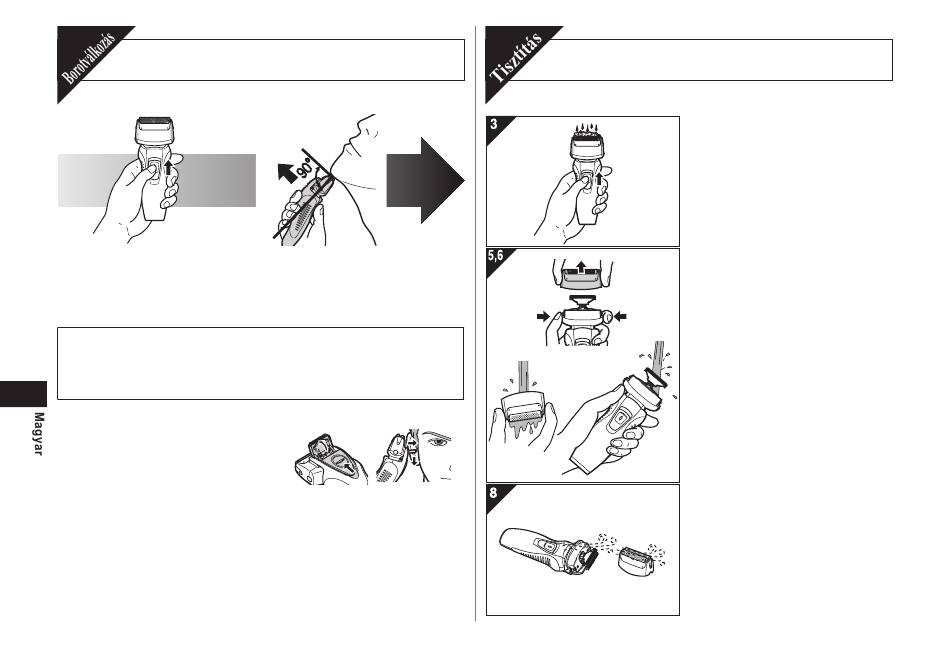 Borotválkozás

90°

Magyar

Tisztítás

3

5,6

8