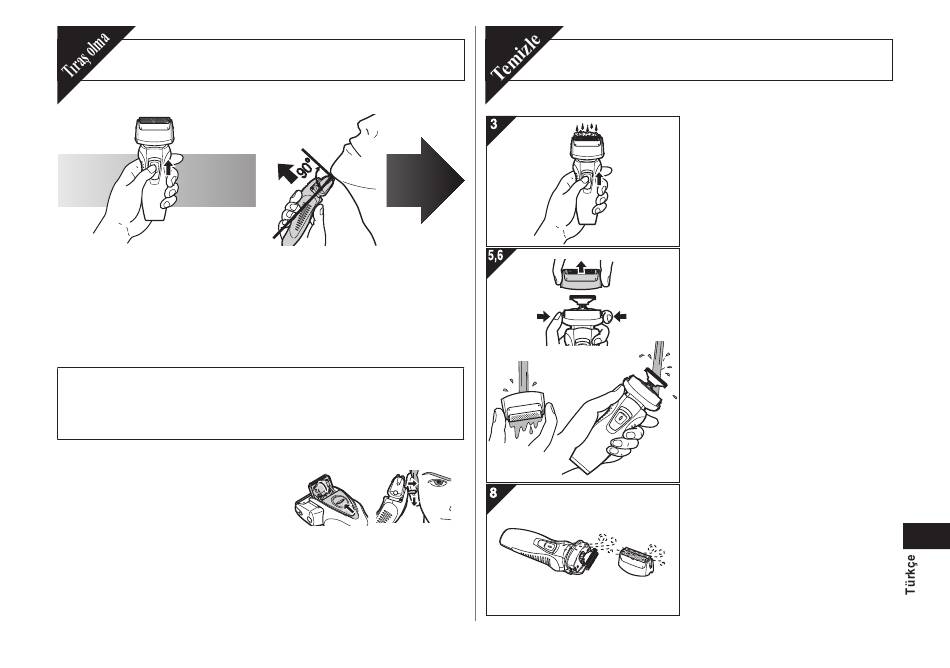 Tıraş olma

90°

Temizle

3

5,6

8

Türkçe