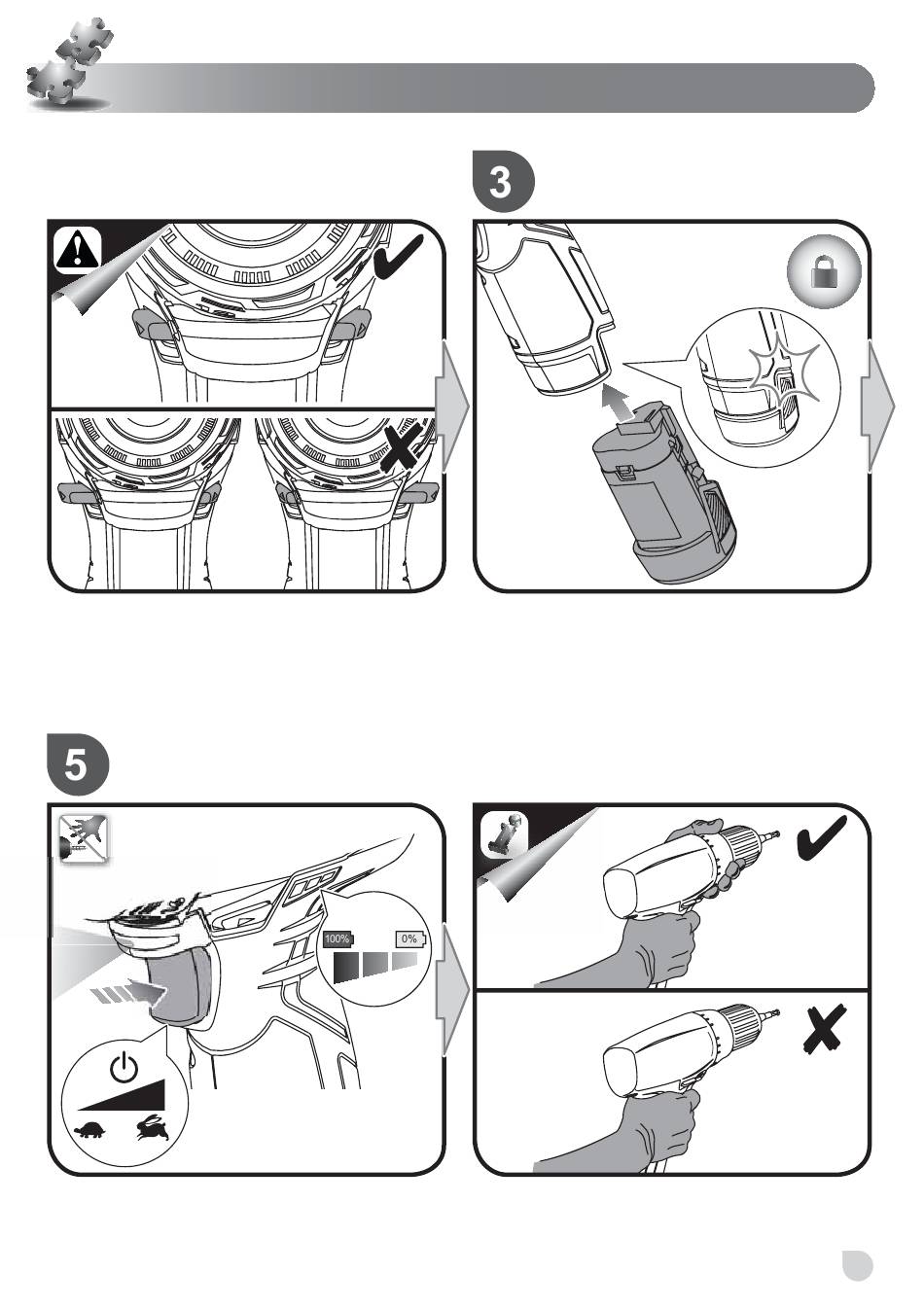 3

5

100%

0%