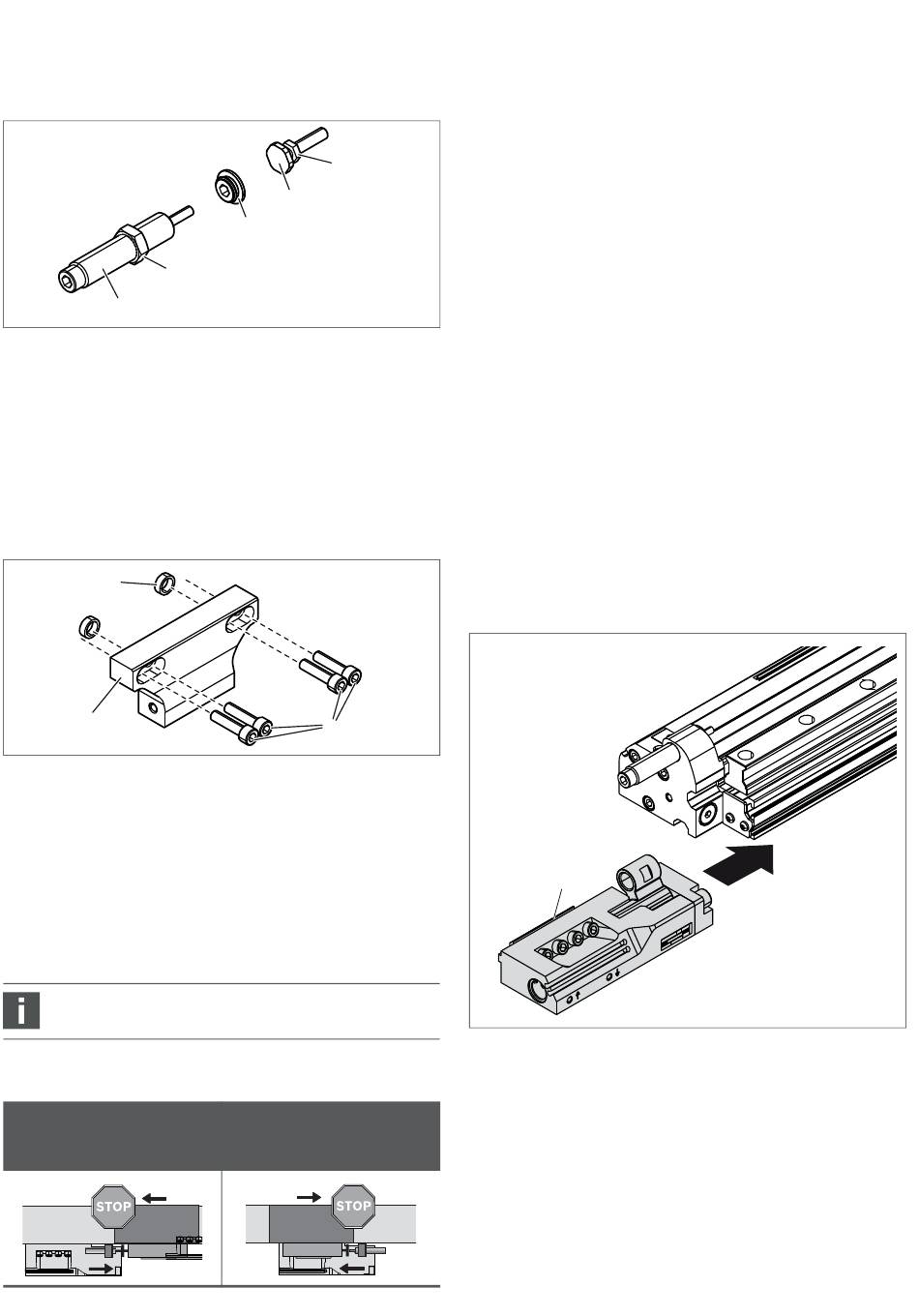 STOP

STOP