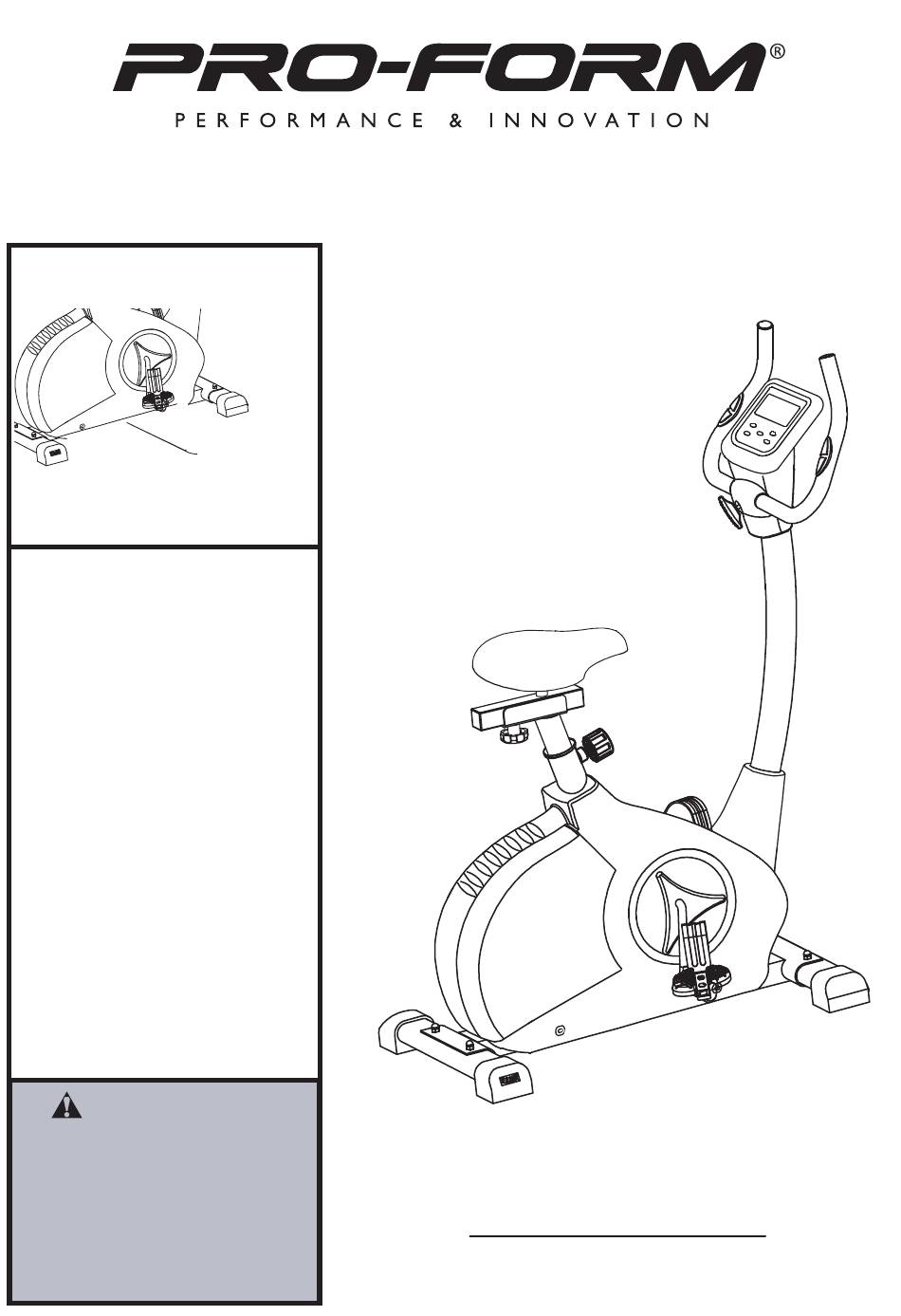 PRO-FORM®
PERFORMANCE & INNOVATION