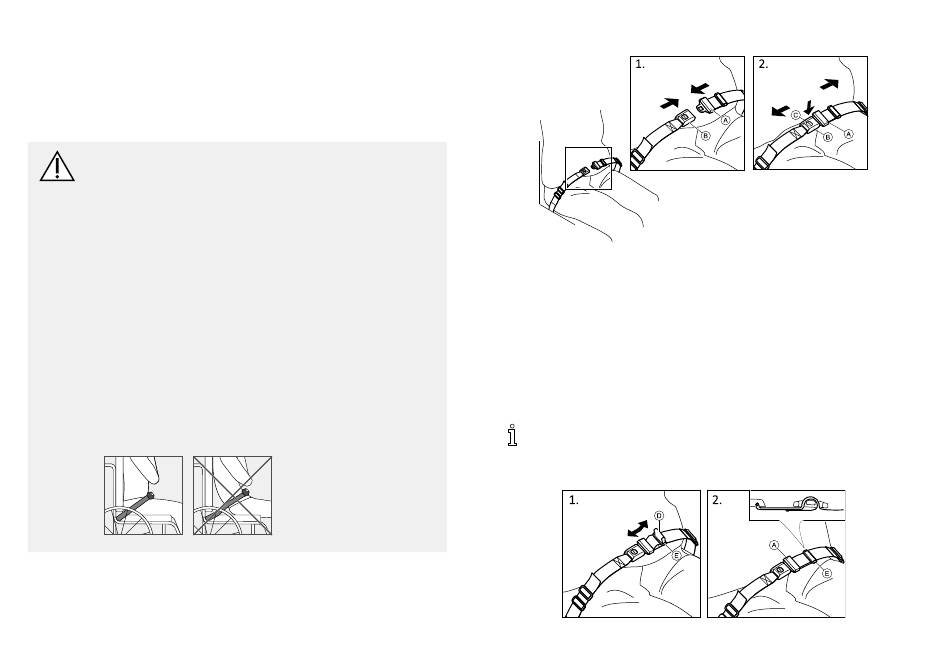 1.

A

B

2.

C

B

A

1.

D

E

2.

A

E