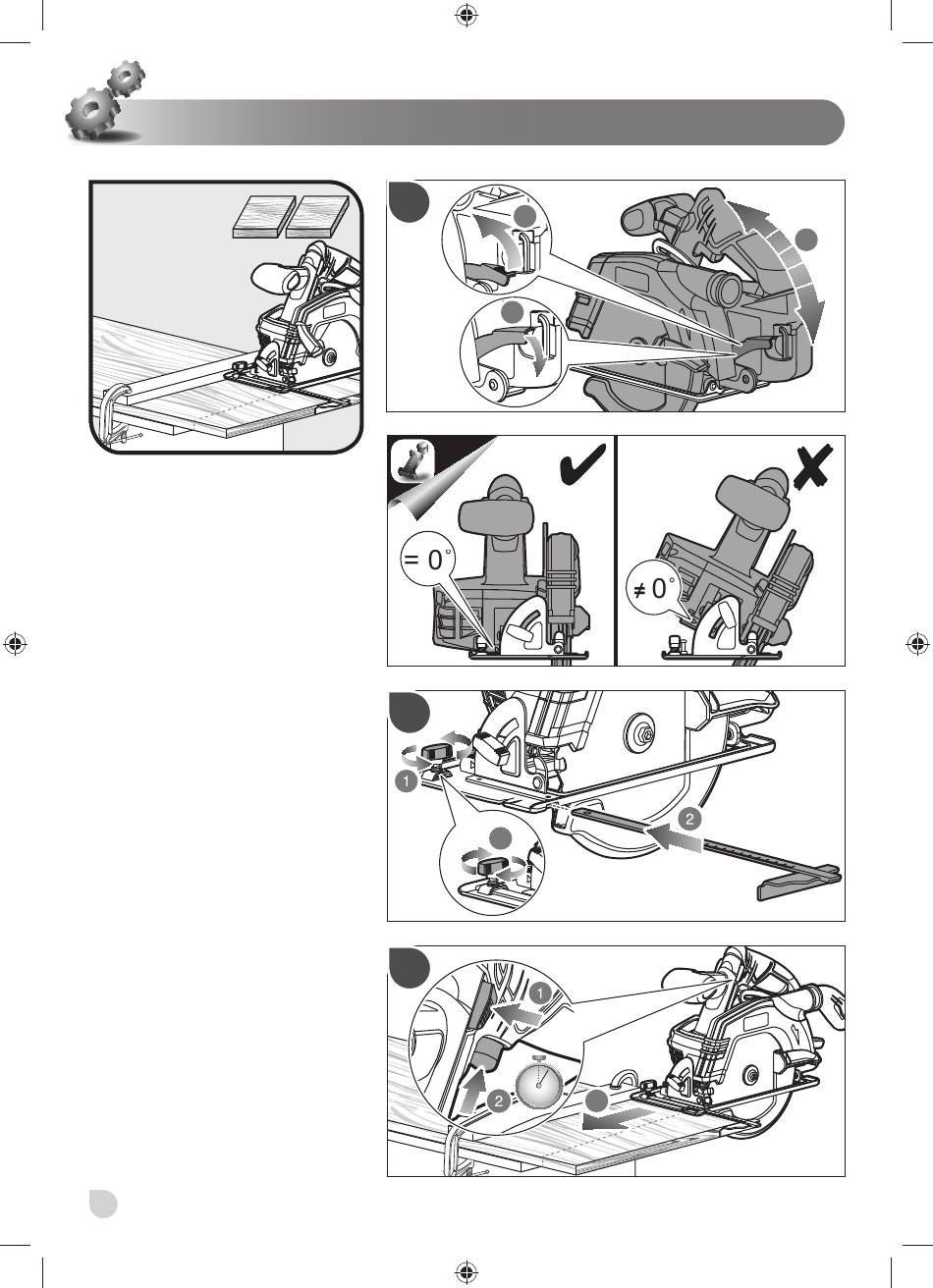 = 0°

≠ 0°

1

2

1

2