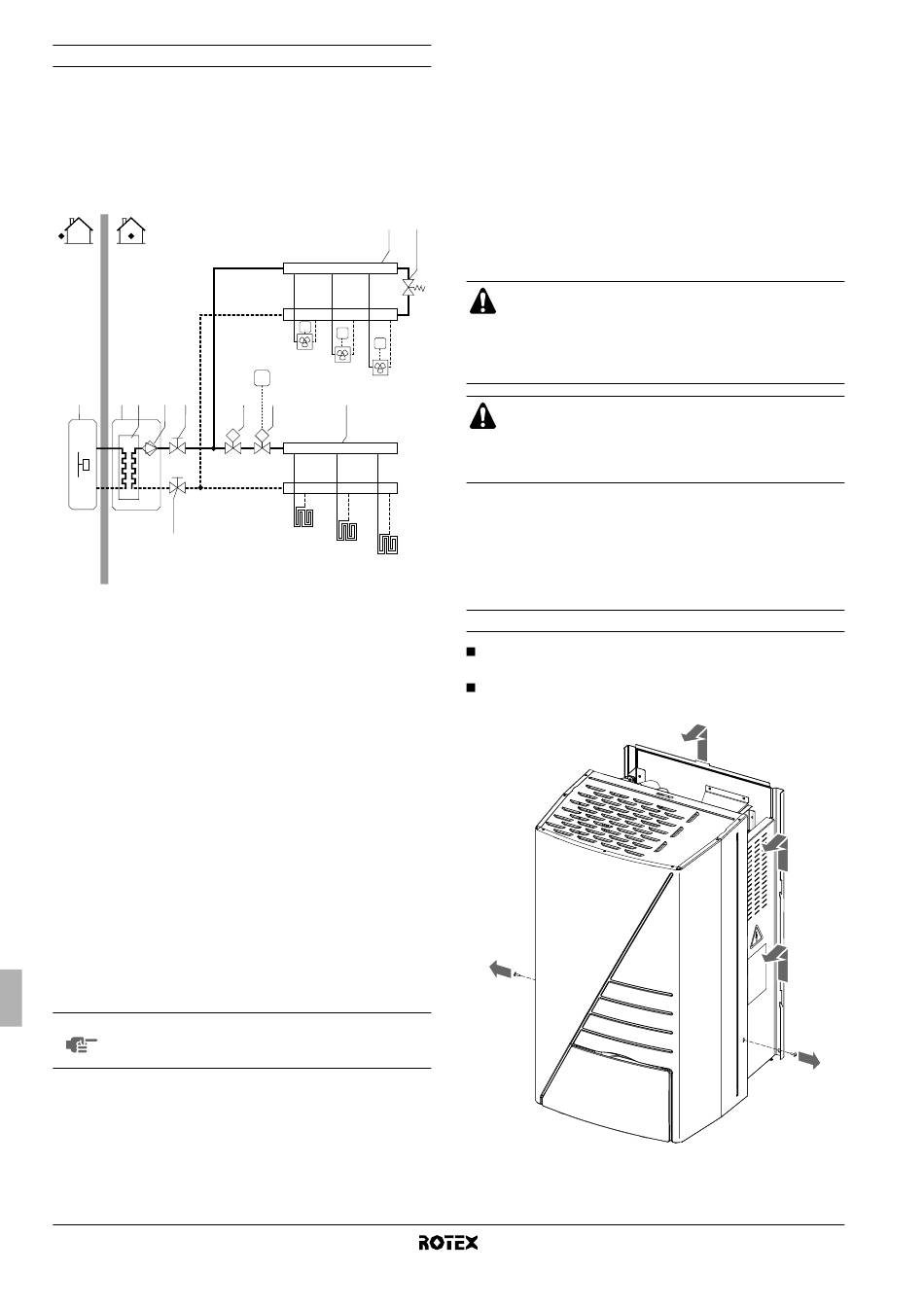 ROTEX