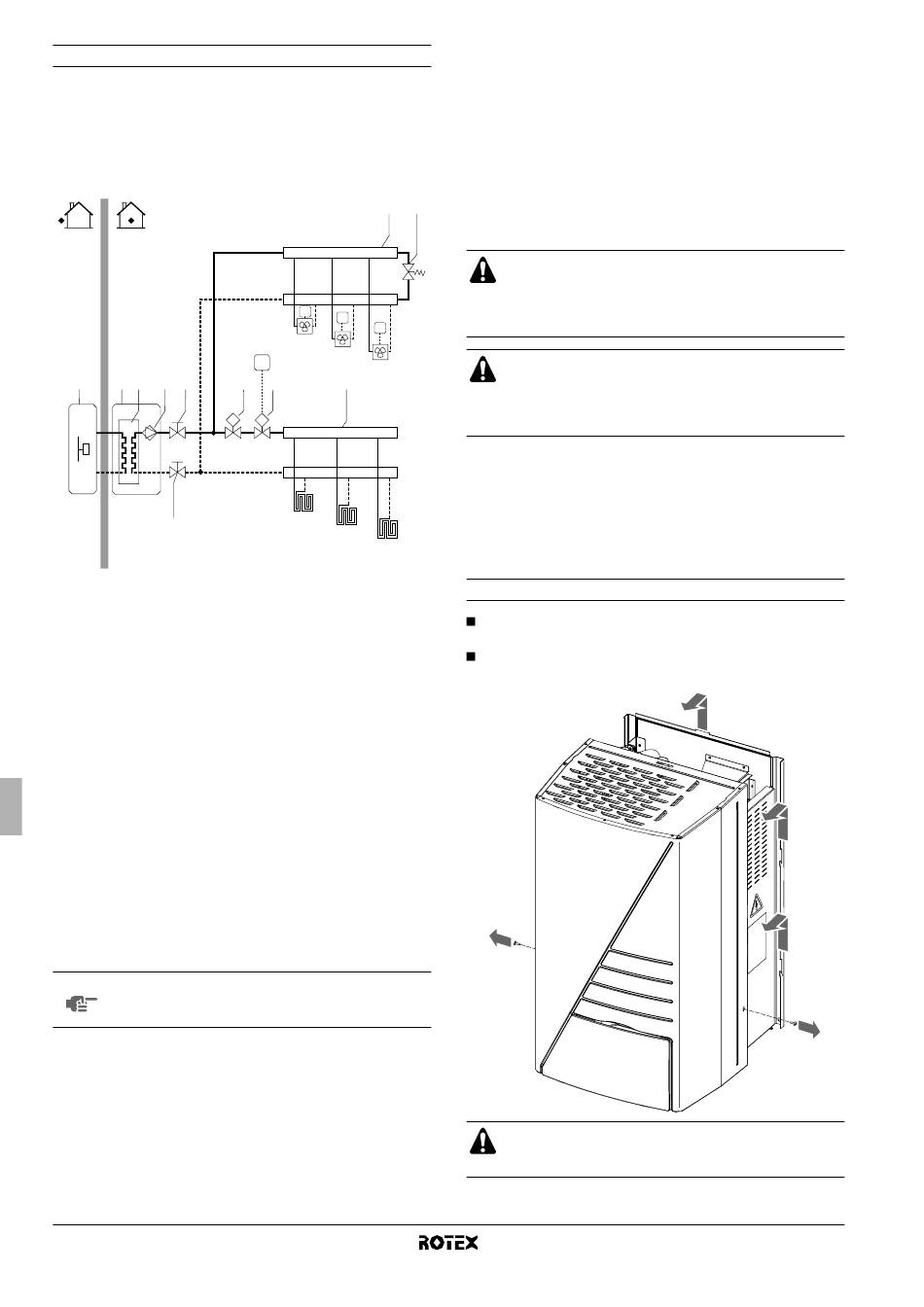 ROTEX