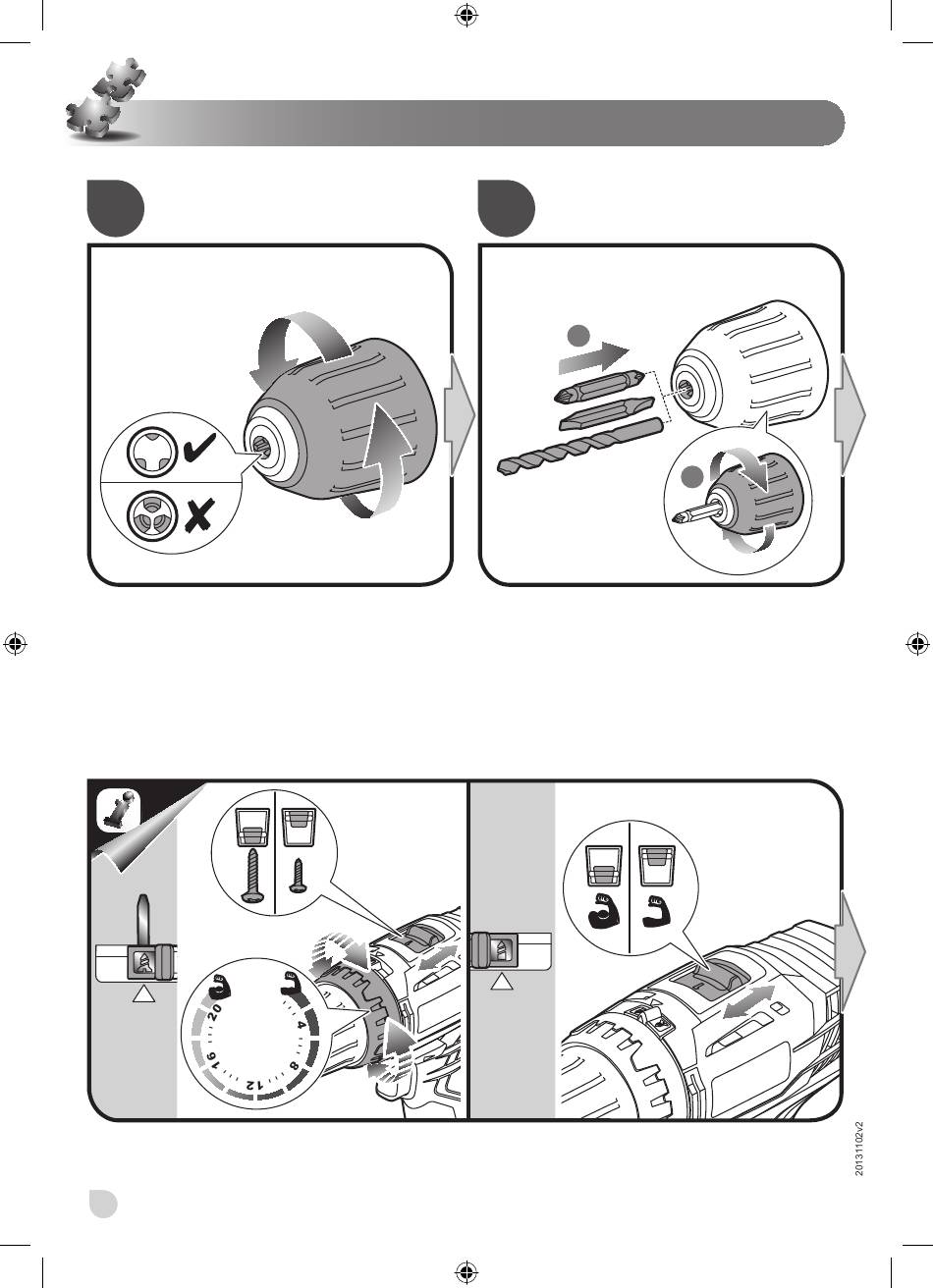 20

16

12

8

4

20131102v2