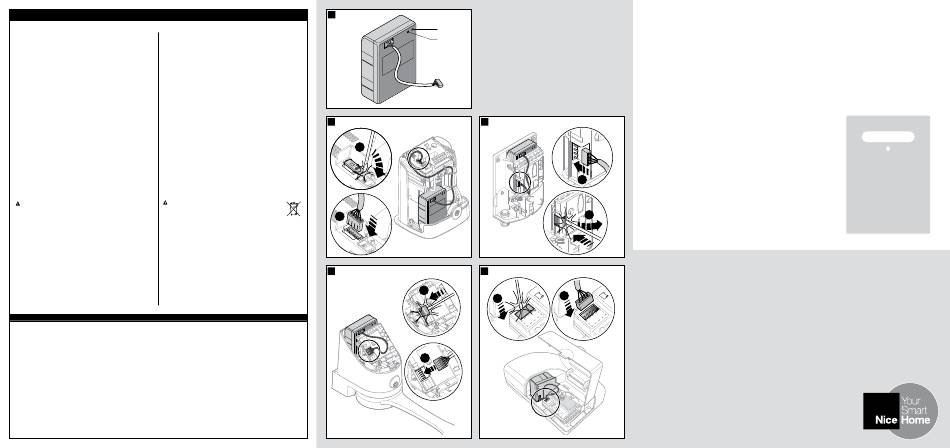 Nice
Your
Smart
Home