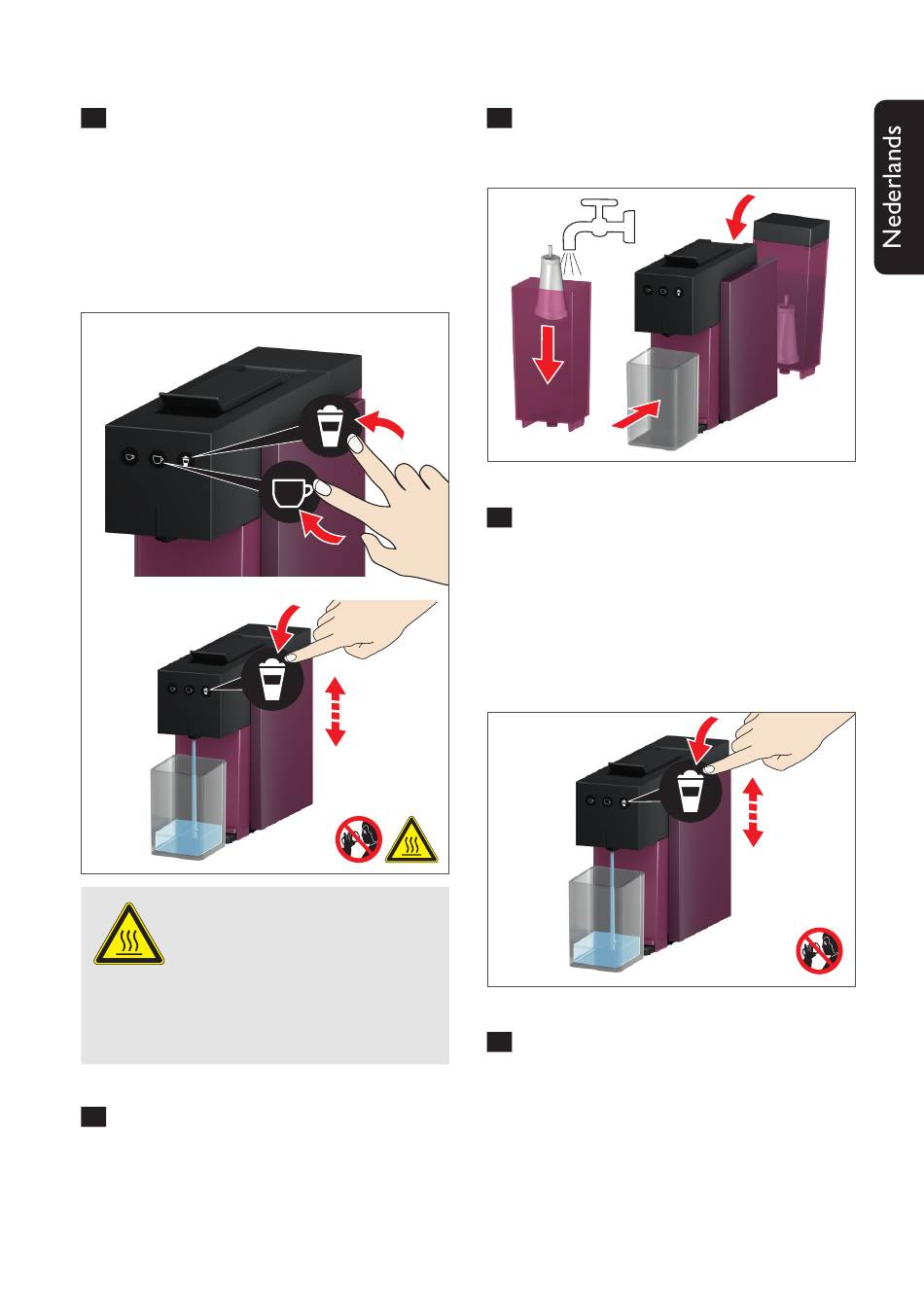 Nederlands