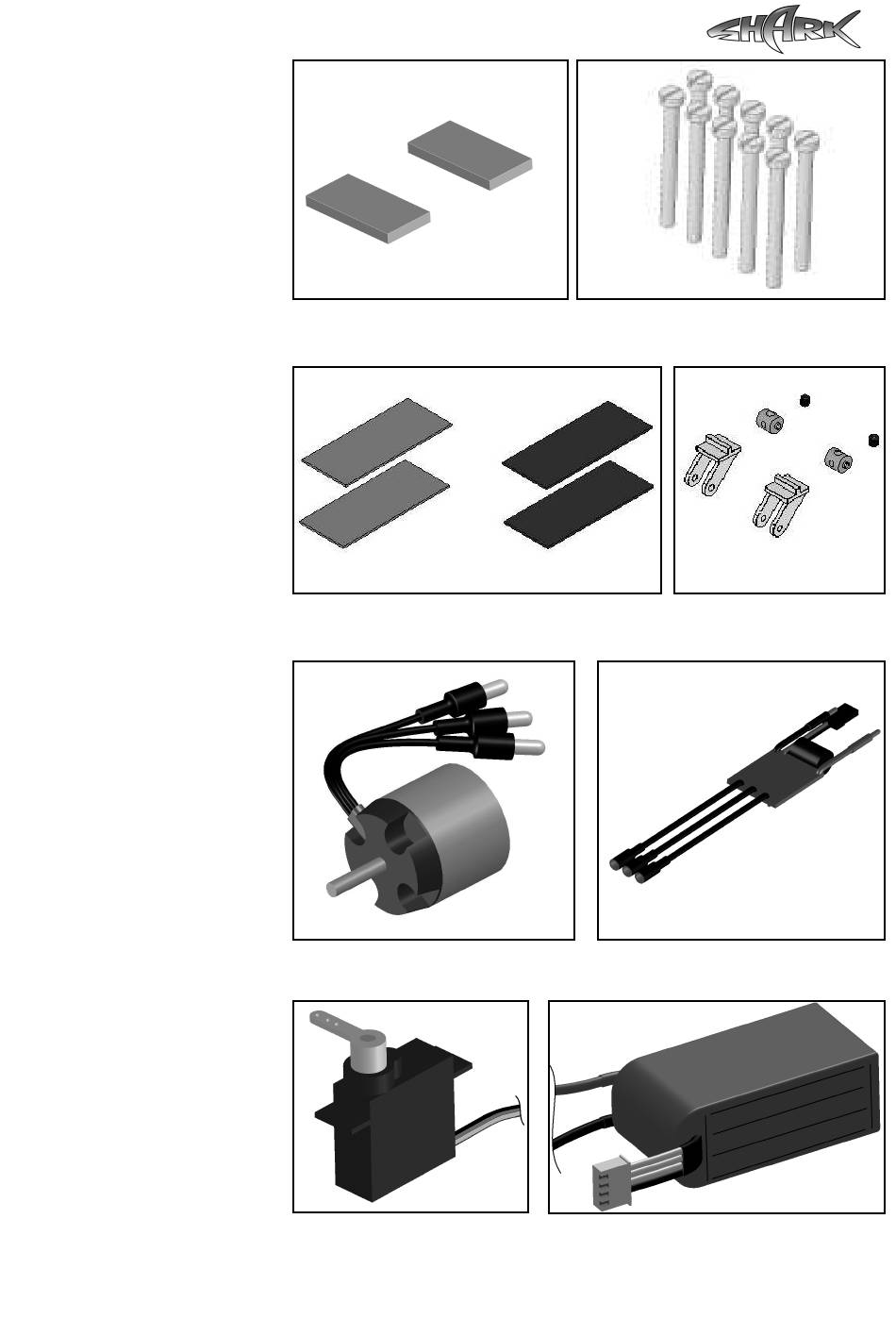 SHARK